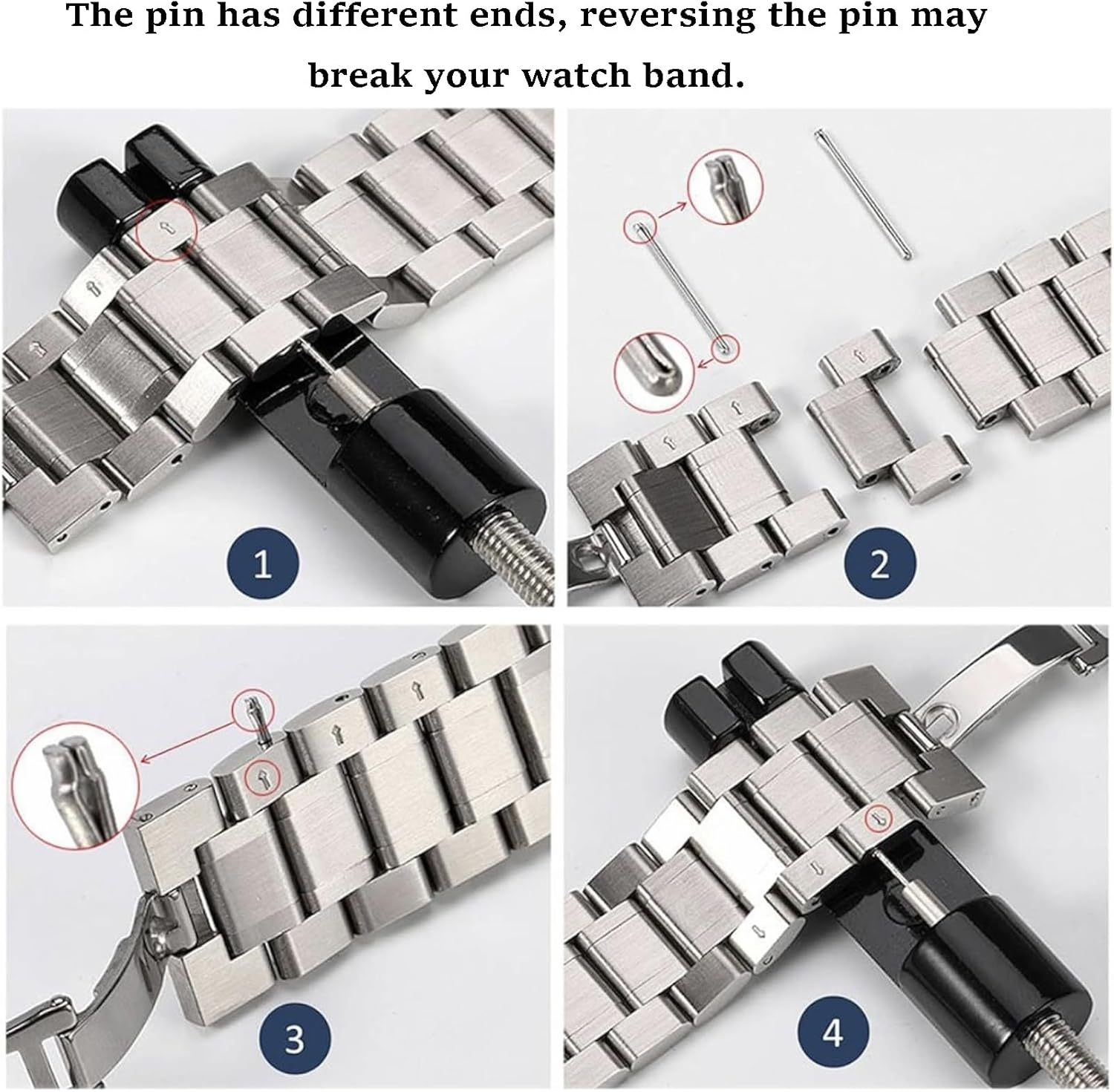 The pin has different ends, reversing the pin may break your watch band.

1

2

3

4