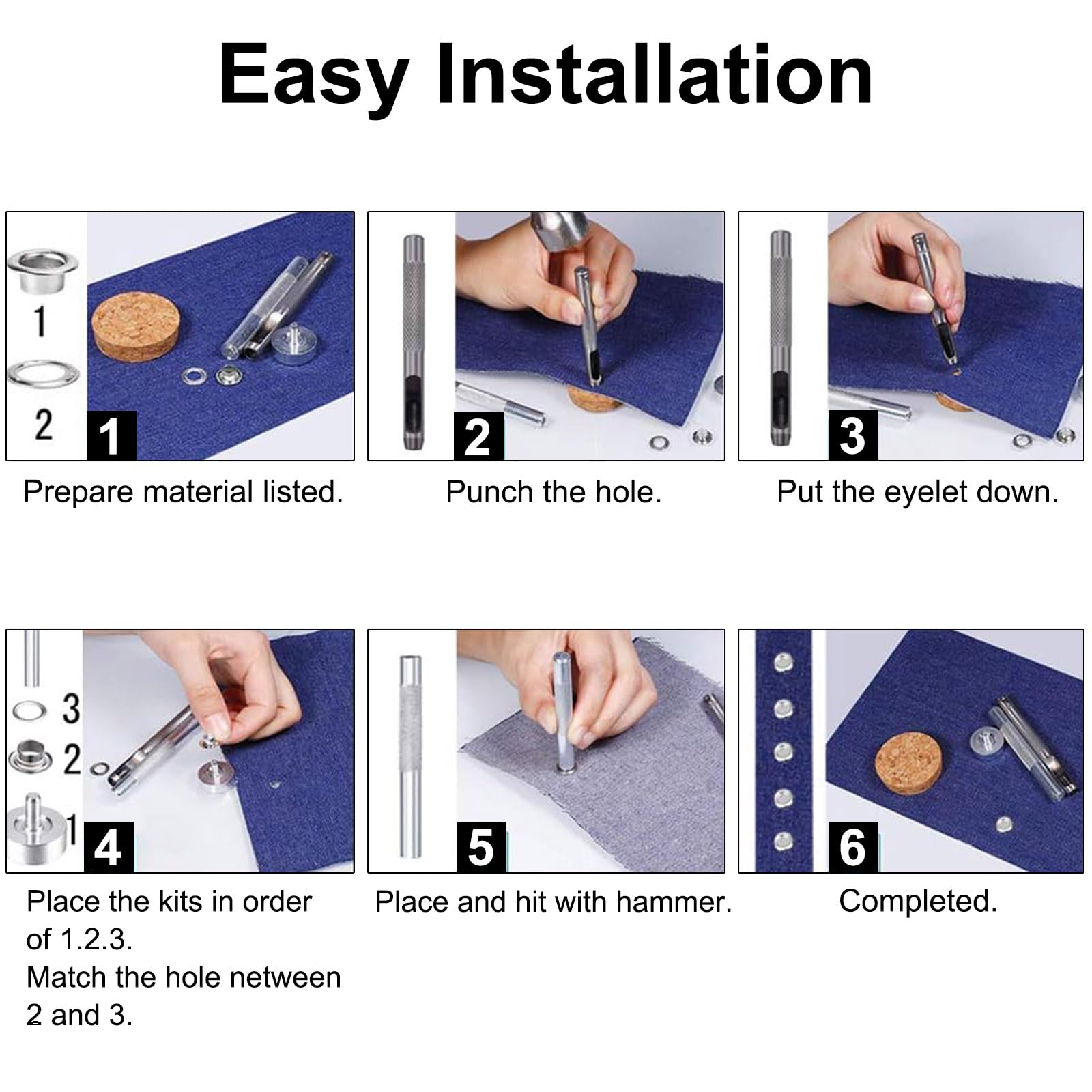 Easy Installation

1
2
1
Prepare material listed.

2
Punch the hole.

3
Put the eyelet down.

3
2
1
4
Place the kits in order of 1.2.3.
Match the hole netween 2 and 3.

5
Place and hit with hammer.

6
Completed.