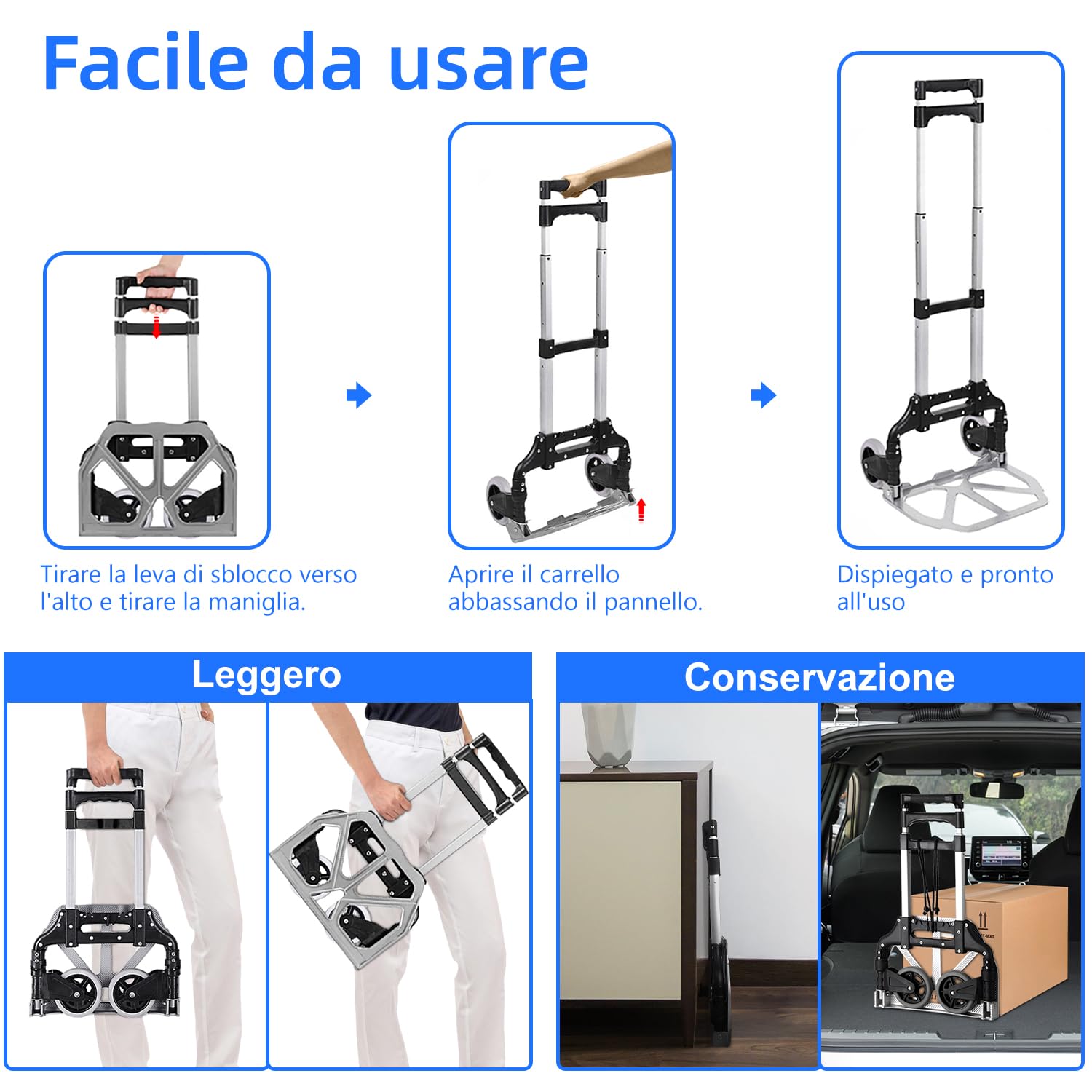 Facile da usare

Tirare la leva di sblocco verso l'alto e tirare la maniglia.

Aprire il carrello abbassando il pannello.

Dispiegato e pronto all'uso

Leggero

Conservazione