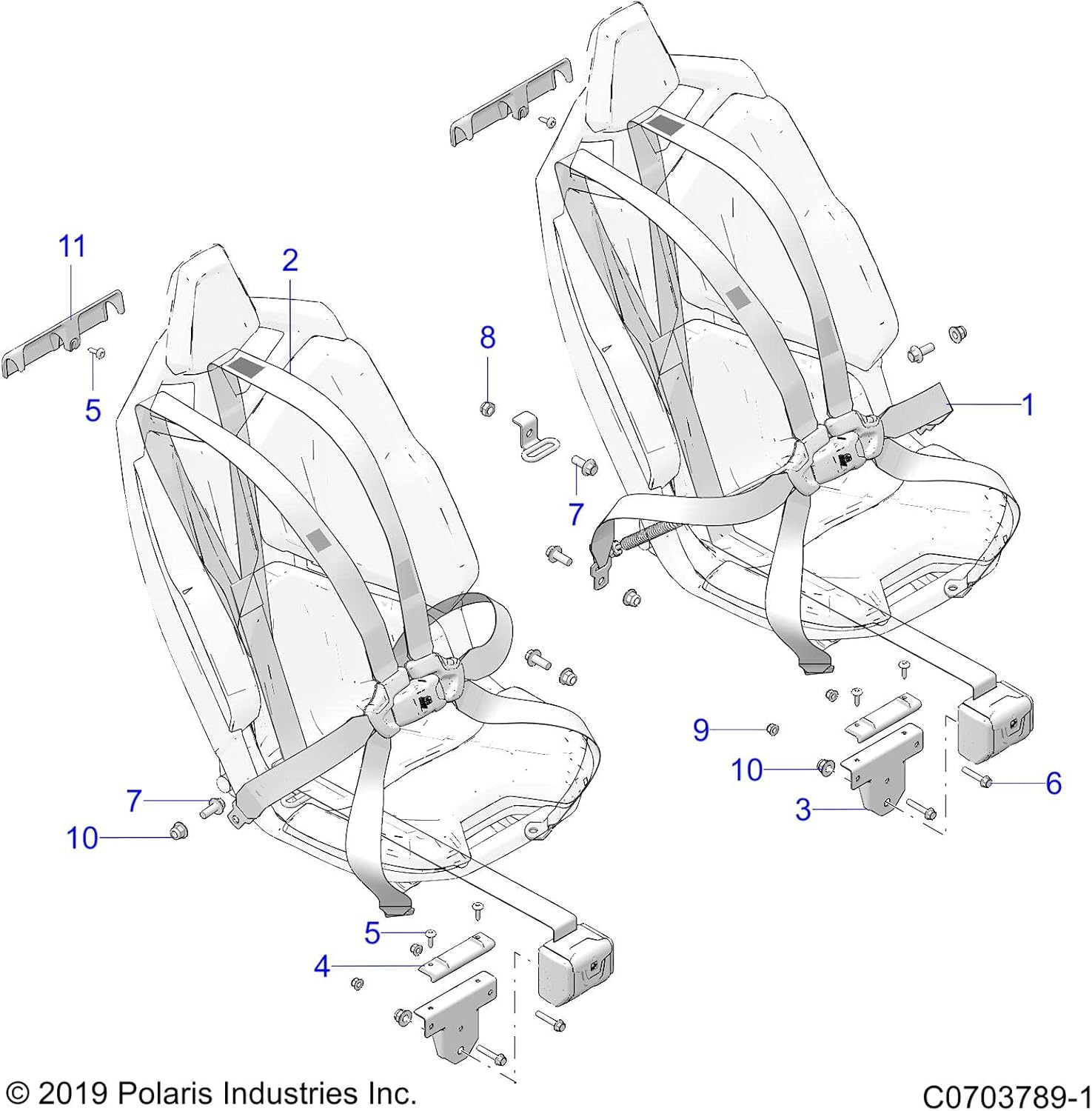 11
2
5
8
1
7
9
10
6
3
7
10
5
4

© 2019 Polaris Industries Inc.
C0703789-1