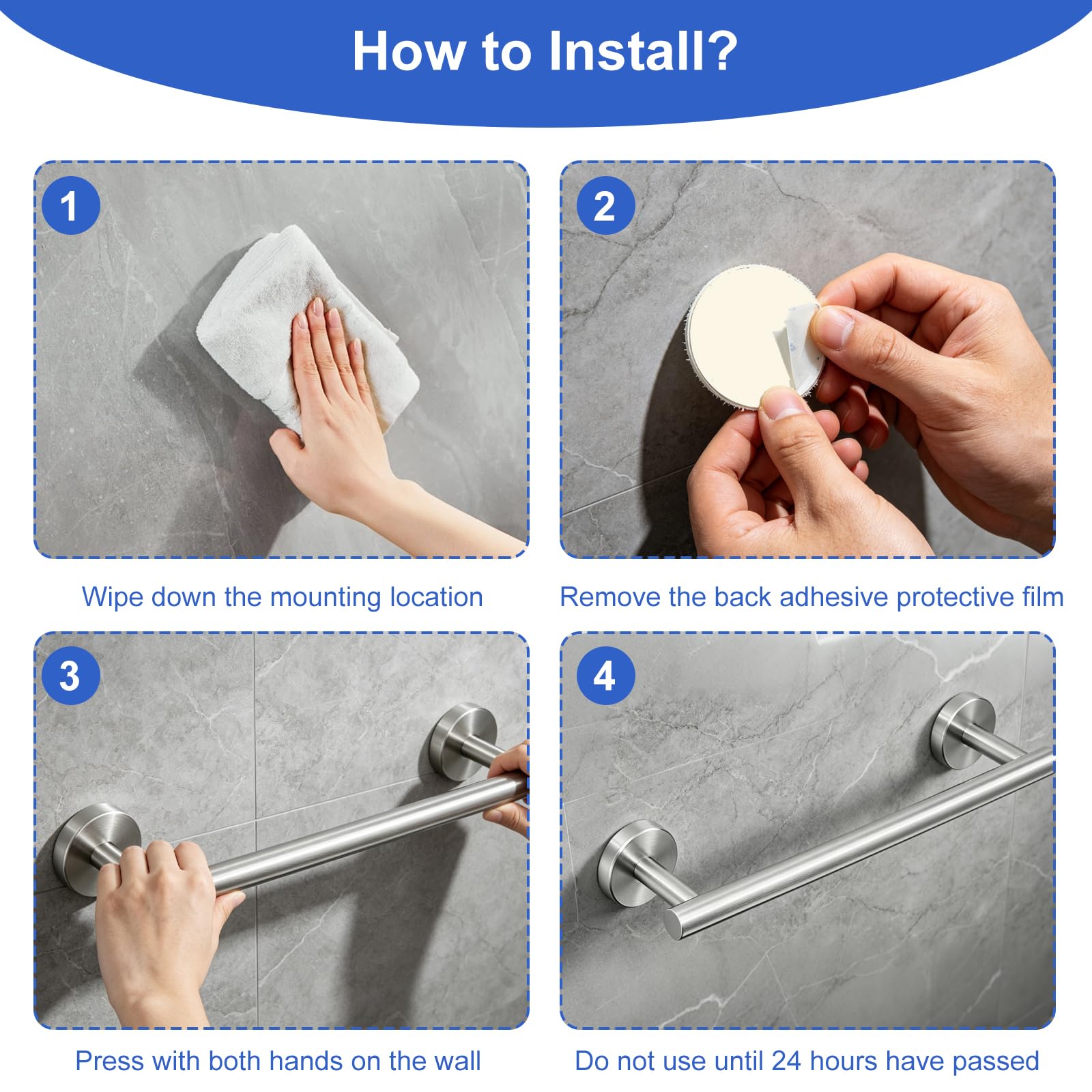 How to Install?

1

Wipe down the mounting location

2

Remove the back adhesive protective film

3

Press with both hands on the wall

4

Do not use until 24 hours have passed