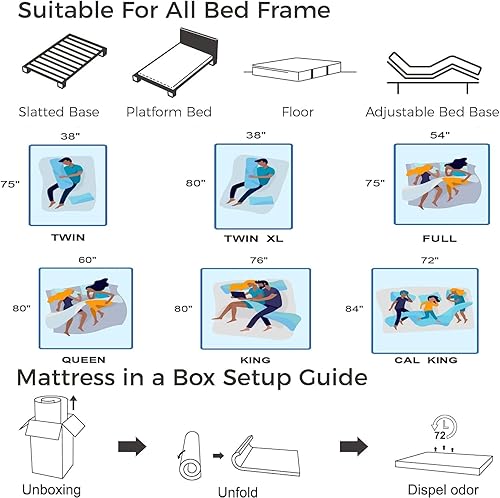 Suitable For All Bed Frame

Slatted Base
Platform Bed
Floor
Adjustable Bed Base

38"
75"
TWIN

38"
80"
TWIN XL

54"
75"
FULL

60"
80"
QUEEN

76"
80"
KING

72"
84"
CAL KING

Mattress in a Box Setup Guide

Unboxing
Unfold
72
Dispel odor