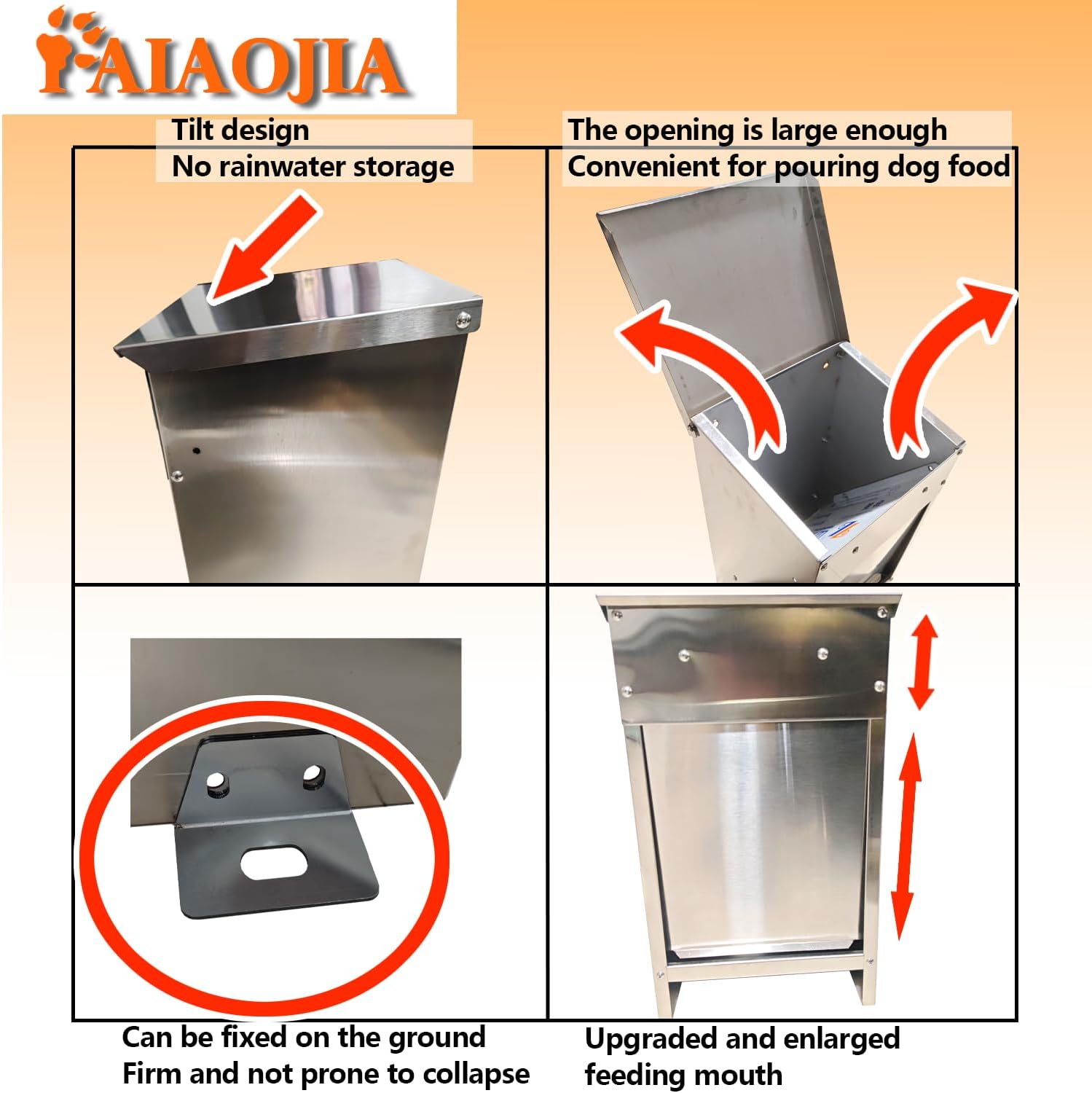 AIAOJIA

Tilt design
No rainwater storage

The opening is large enough
Convenient for pouring dog food

Can be fixed on the ground
Firm and not prone to collapse

Upgraded and enlarged feeding mouth