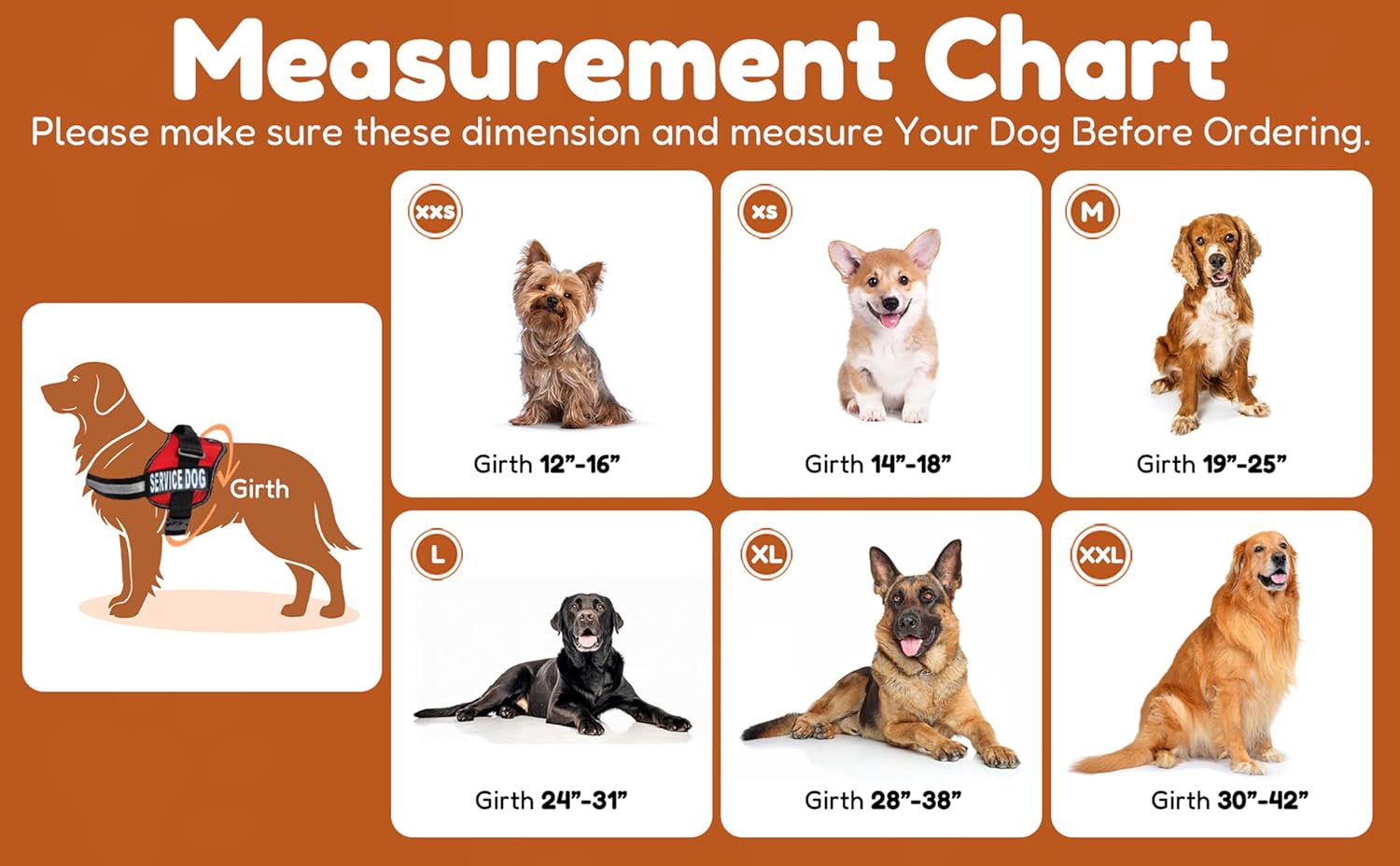 Measurement Chart
Please make sure these dimension and measure Your Dog Before Ordering.

SERVICE DOG
Girth

XXS
Girth 12”-16”

XS
Girth 14”-18”

M
Girth 19”-25”

L
Girth 24”-31”

XL
Girth 28”-38”

XXL
Girth 30”-42”