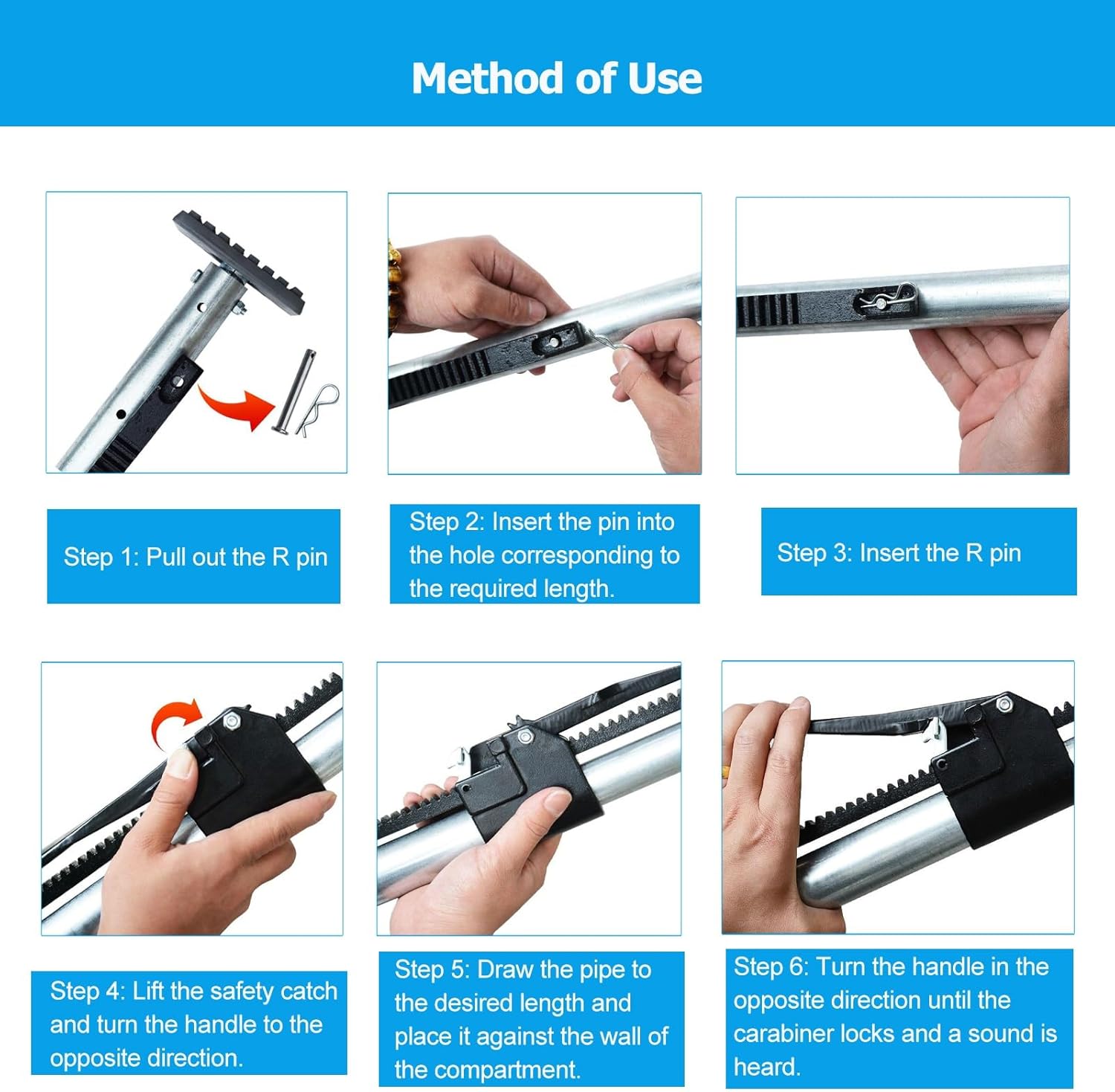 Method of Use

Step 1: Pull out the R pin

Step 2: Insert the pin into the hole corresponding to the required length.

Step 3: Insert the R pin

Step 4: Lift the safety catch and turn the handle to the opposite direction.

Step 5: Draw the pipe to the desired length and place it against the wall of the compartment.

Step 6: Turn the handle in the opposite direction until the carabiner locks and a sound is heard.