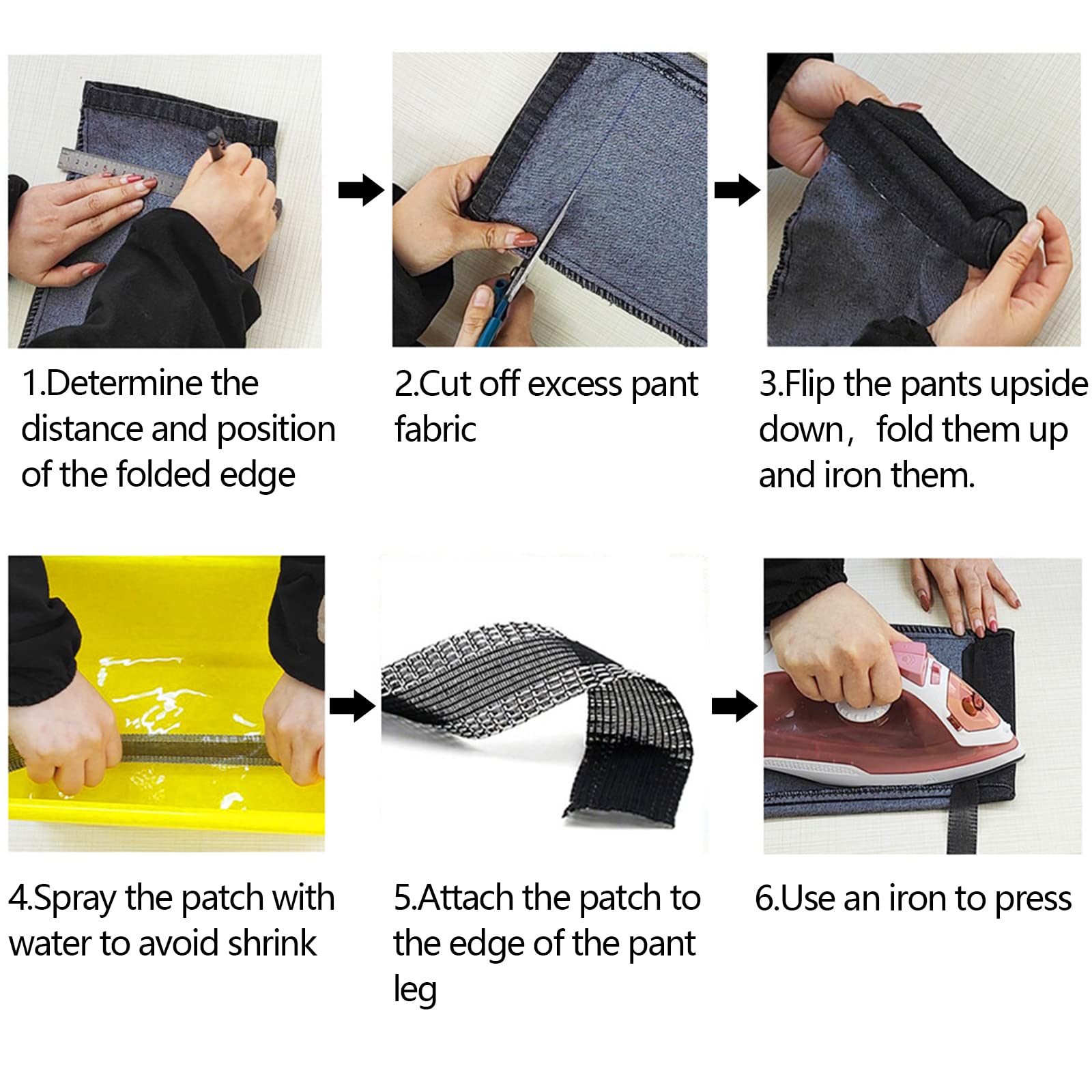 1.Determine the distance and position of the folded edge

2.Cut off excess pant fabric

3.Flip the pants upside down，fold them up and iron them.

4.Spray the patch with water to avoid shrink

5.Attach the patch to the edge of the pant leg

6.Use an iron to press