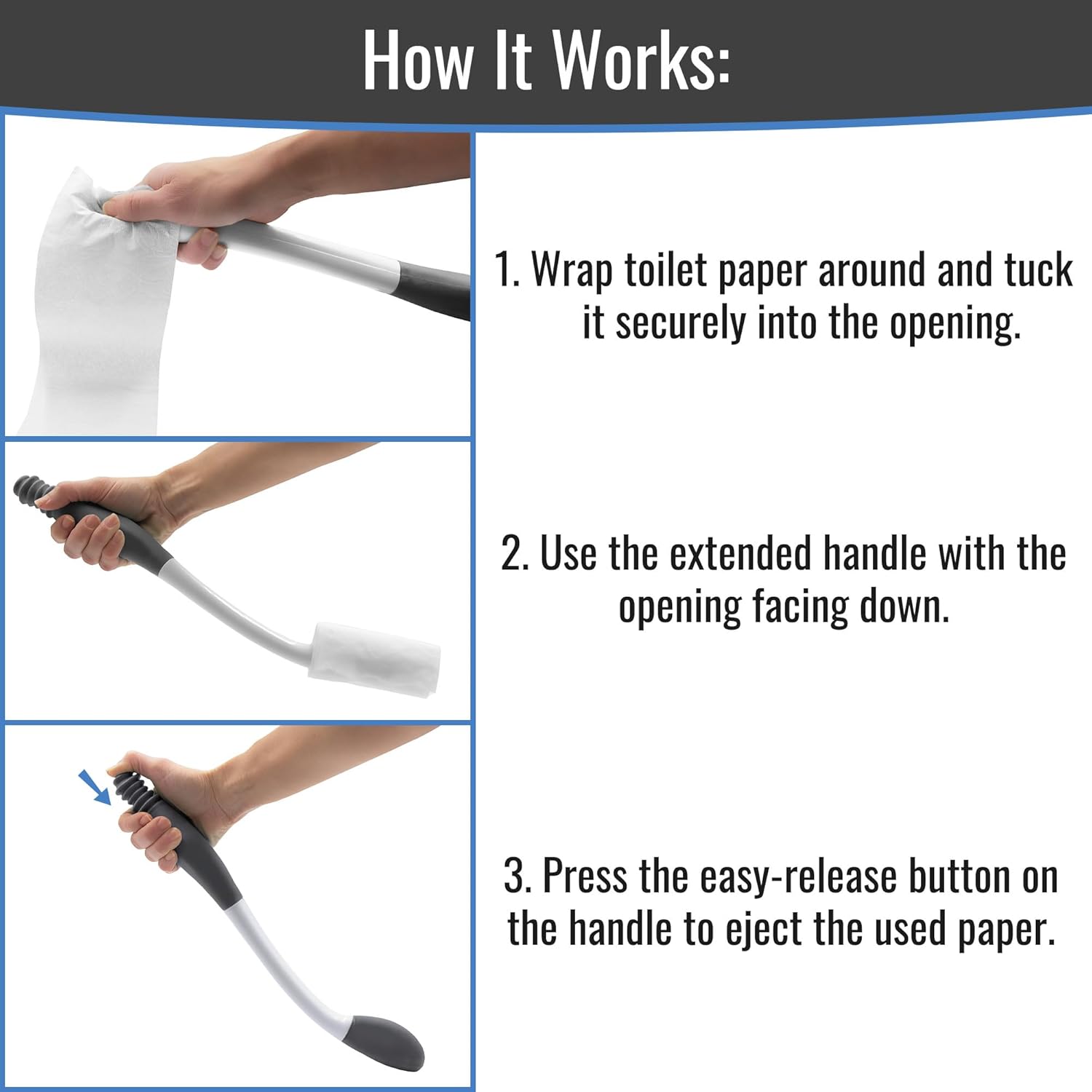 How It Works:

1. Wrap toilet paper around and tuck it securely into the opening.

2. Use the extended handle with the opening facing down.

3. Press the easy-release button on the handle to eject the used paper.