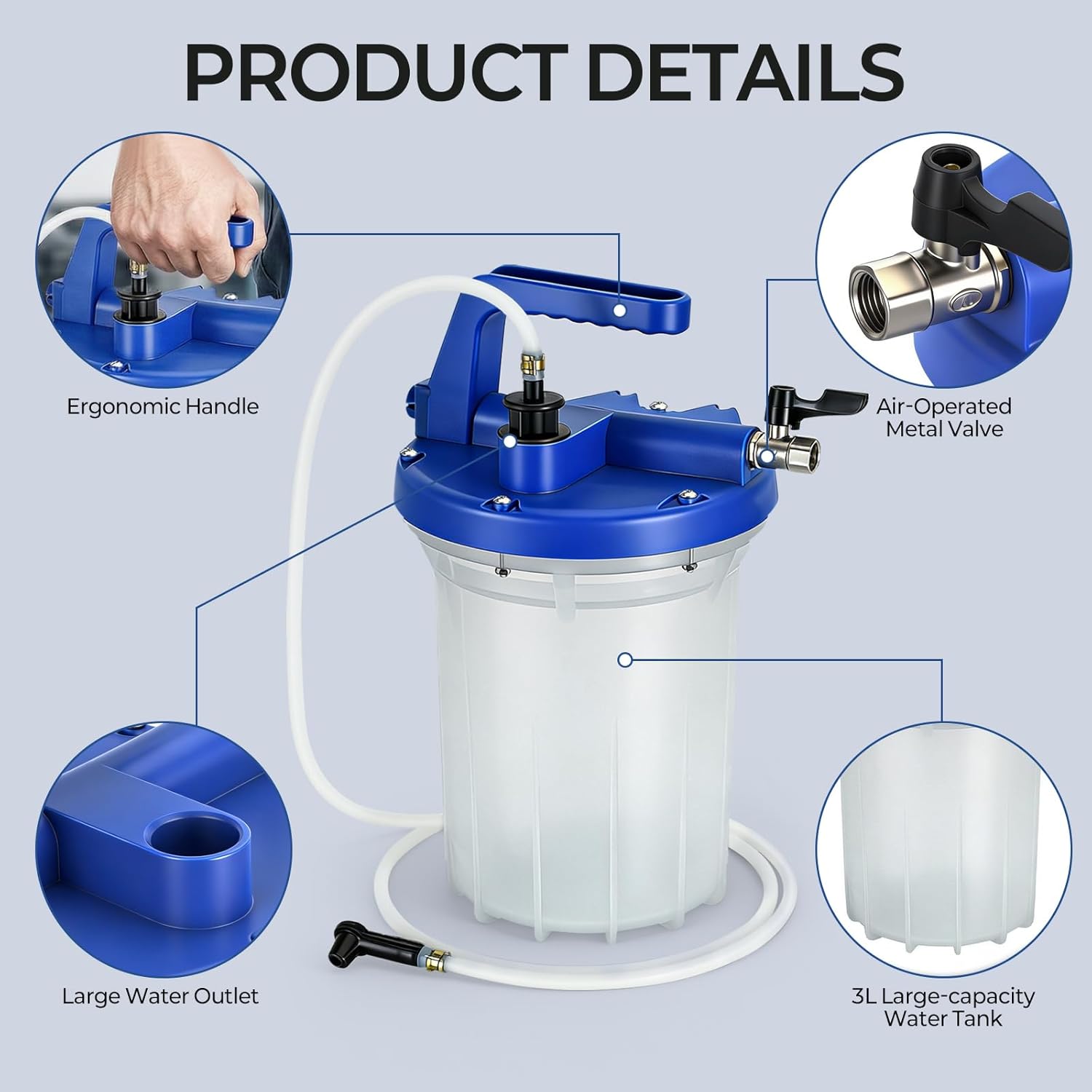 PRODUCT DETAILS

Ergonomic Handle

Air-Operated Metal Valve

Large Water Outlet

3L Large-capacity Water Tank