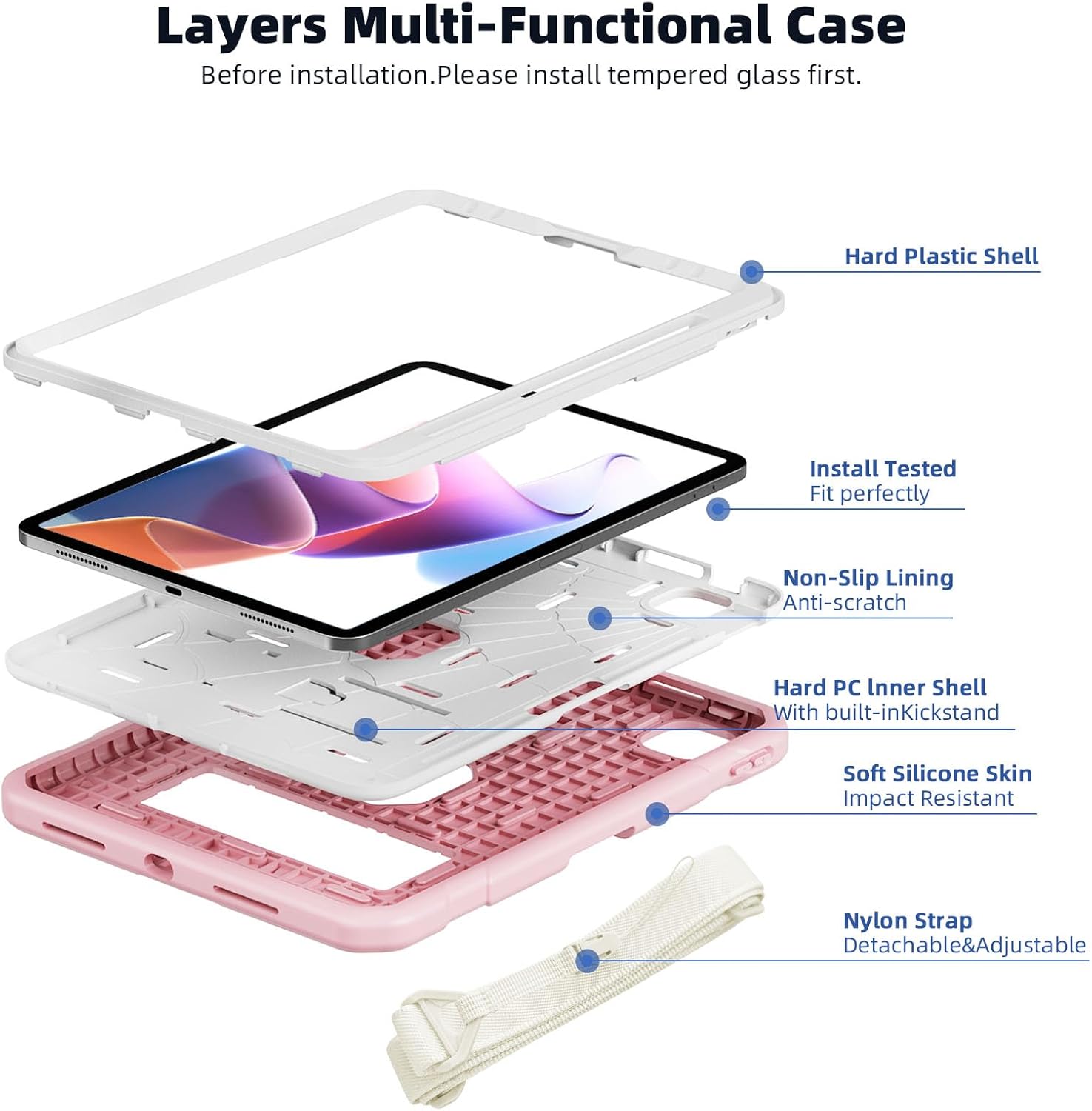 Layers Multi-Functional Case

Before installation.Please install tempered glass first.

Hard Plastic Shell

Install Tested
Fit perfectly

Non-Slip Lining
Anti-scratch

Hard PC lnner Shell
With built-inKickstand

Soft Silicone Skin
Impact Resistant

Nylon Strap
Detachable&Adjustable