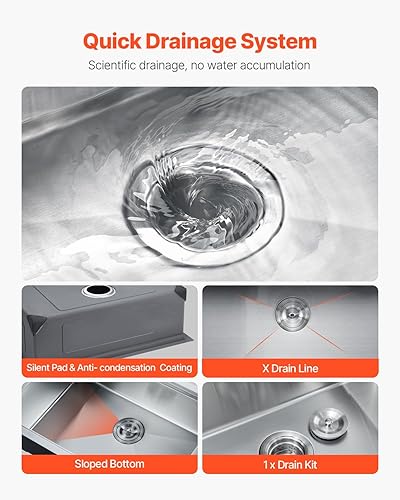 Quick Drainage System

Scientific drainage, no water accumulation

Silent Pad & Anti- condensation Coating

X Drain Line

Sloped Bottom

1 x Drain Kit