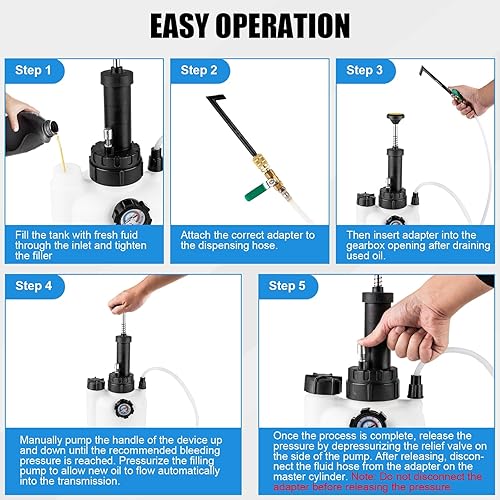 EASY OPERATION

Step 1

Fill the tank with fresh fuid through the inlet and tighten the filler

Step 2

Attach the correct adapter to the dispensing hose.

Step 3

Then insert adapter into the gearbox opening after draining used oil.

Step 4

Manually pump the handle of the device up and down until the recommended bleeding pressure is reached. Pressurize the filling pump to allow new oil to flow automatically into the transmission.

Step 5

Once the process is complete, release the pressure by depressurizing the relief valve on the side of the pump. After releasing, disconnect the fluid hose from the adapter on the master cylinder. Note: Do not disconnect the adapter before releasing the pressure.