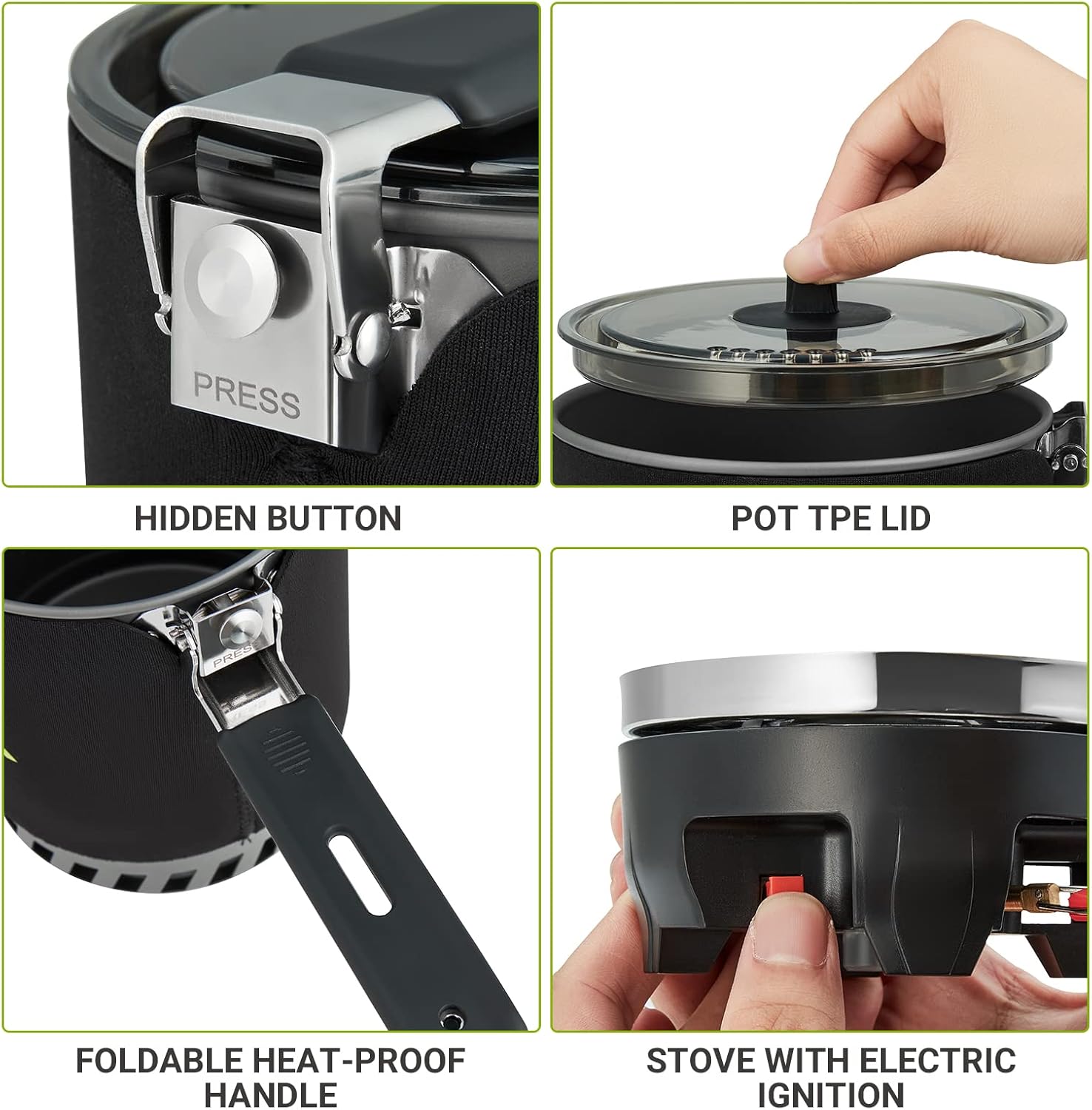 PRESS

HIDDEN BUTTON

POT TPE LID

PRES

FOLDABLE HEAT-PROOF HANDLE

STOVE WITH ELECTRIC IGNITION