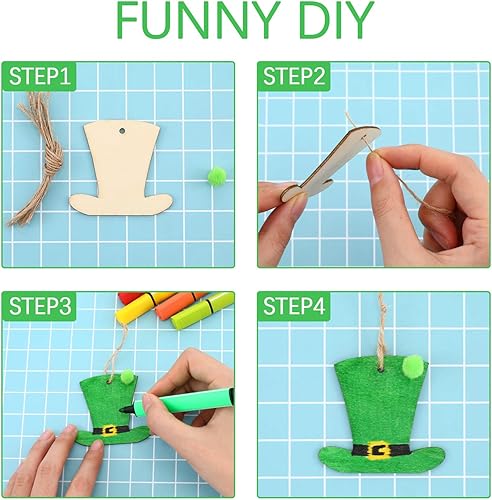 FUNNY DIY

STEP1

STEP2

STEP3

STEP4