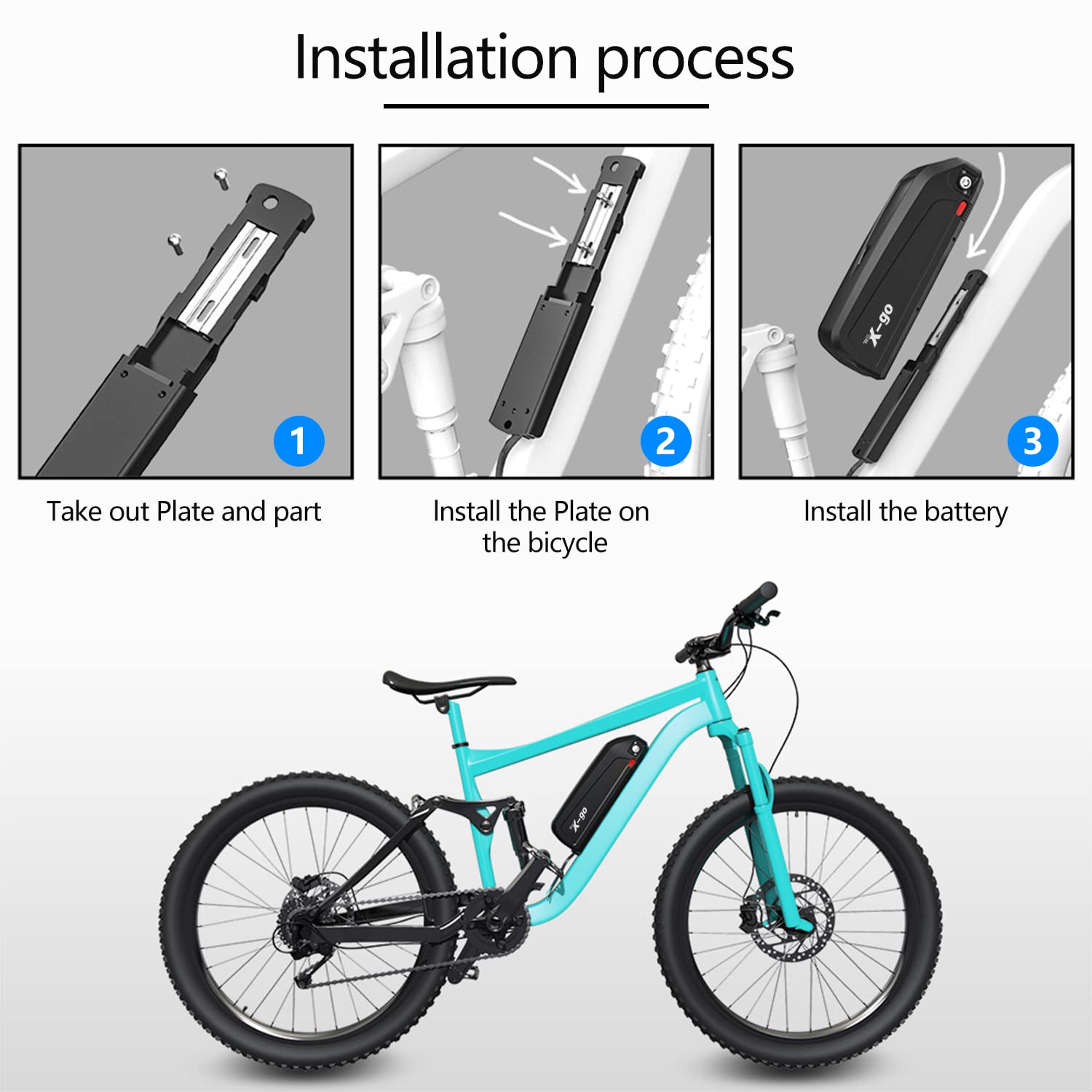 Installation process

1

Take out Plate and part

2

Install the Plate on the bicycle

X-go

3

Install the battery

X-go