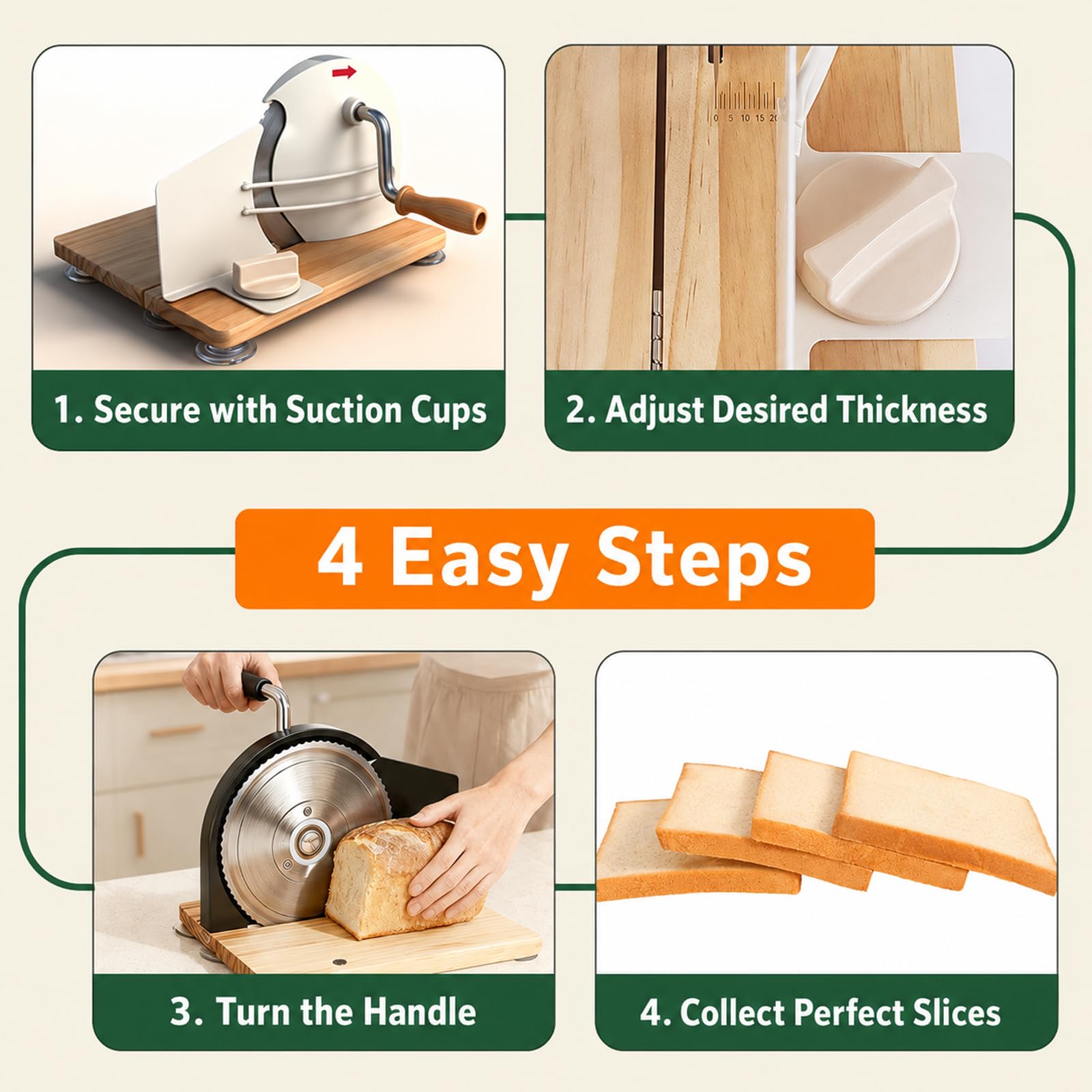 0 5 10 15 20

1. Secure with Suction Cups

2. Adjust Desired Thickness

4 Easy Steps

3. Turn the Handle

4. Collect Perfect Slices