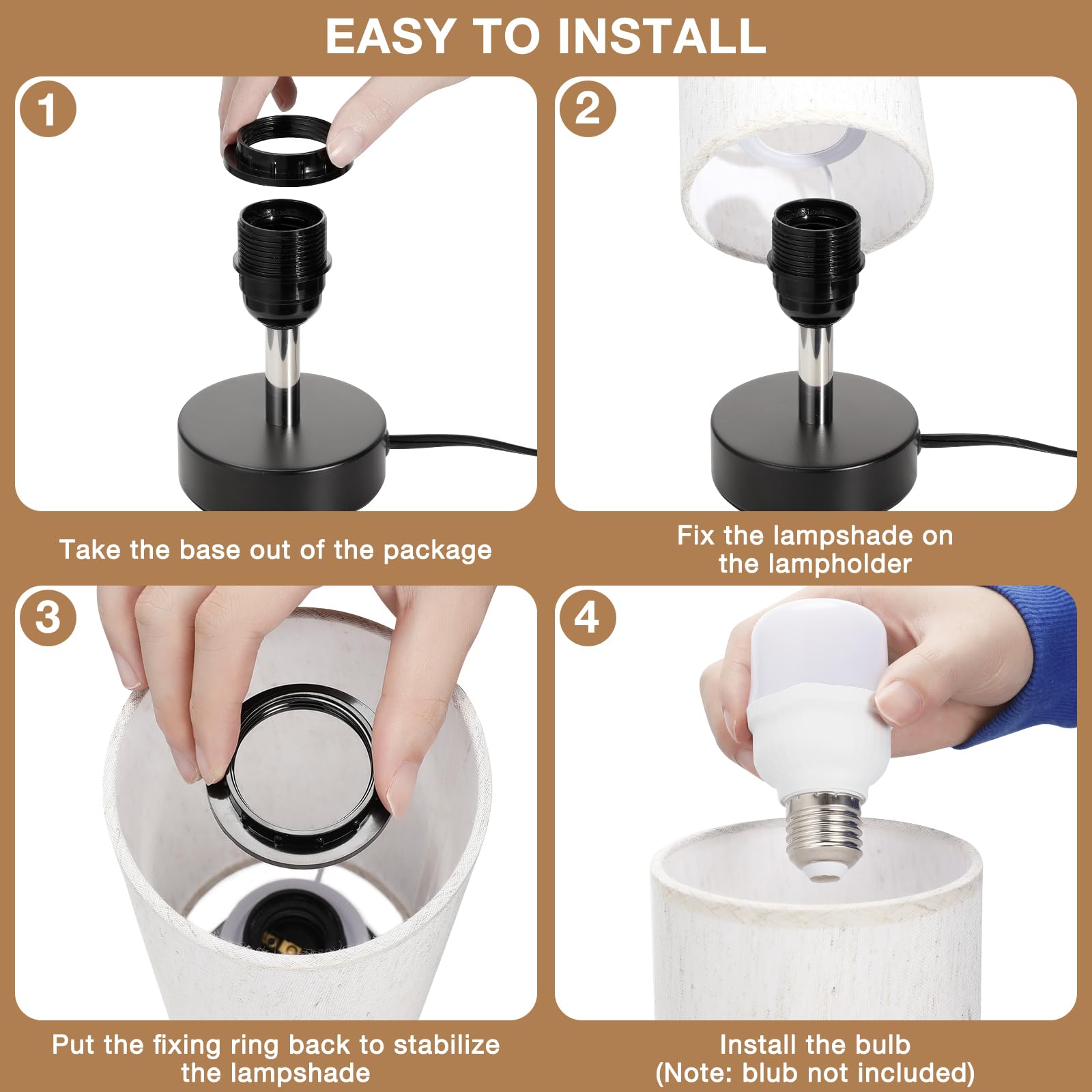 EASY TO INSTALL

1

Take the base out of the package

2

Fix the lampshade on the lampholder

3

Put the fixing ring back to stabilize the lampshade

4

Install the bulb
(Note: blub not included)