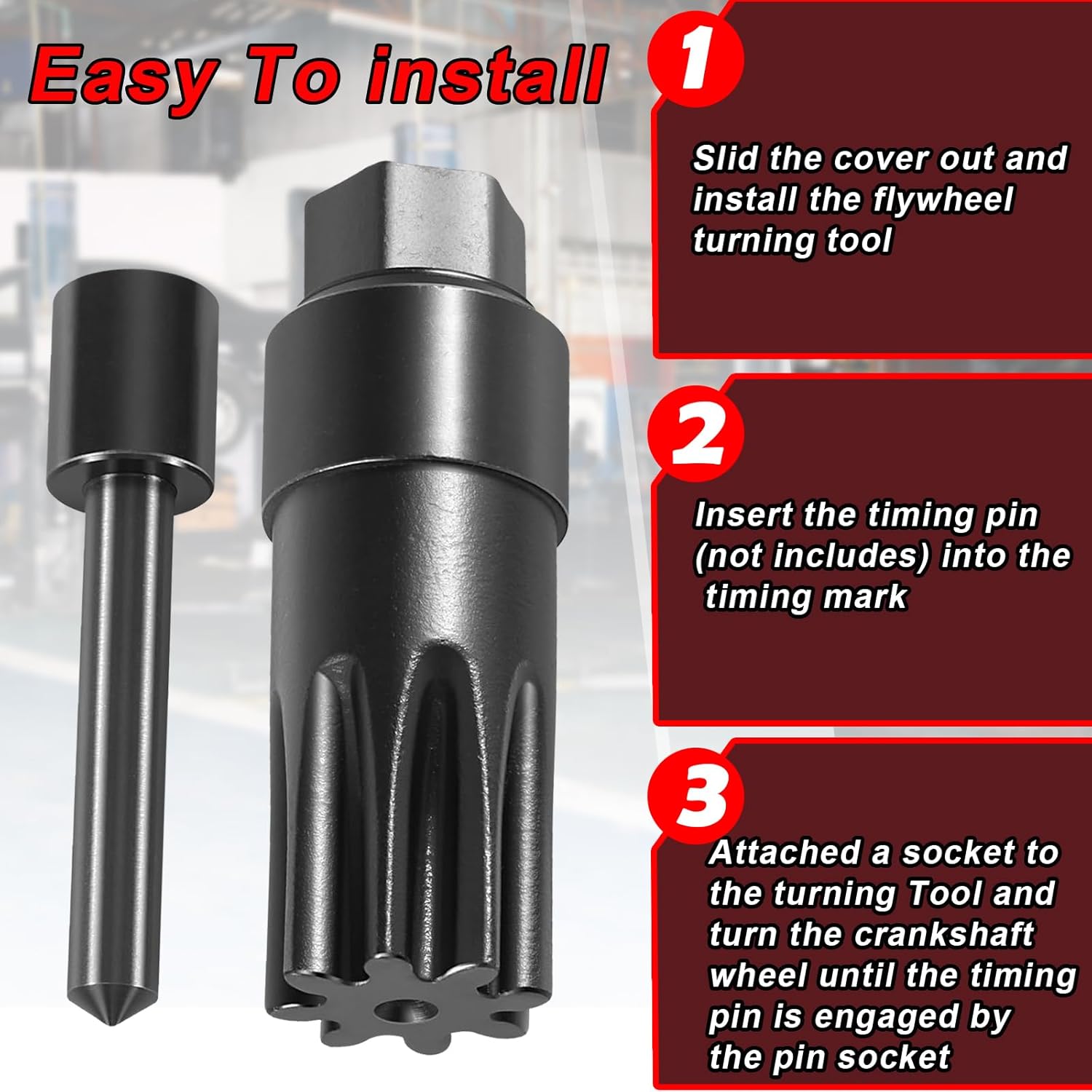 Easy To install

1

Slid the cover out and install the flywheel turning tool

2

Insert the timing pin (not includes) into the timing mark

3

Attached a socket to the turning Tool and turn the crankshaft wheel until the timing pin is engaged by the pin socket