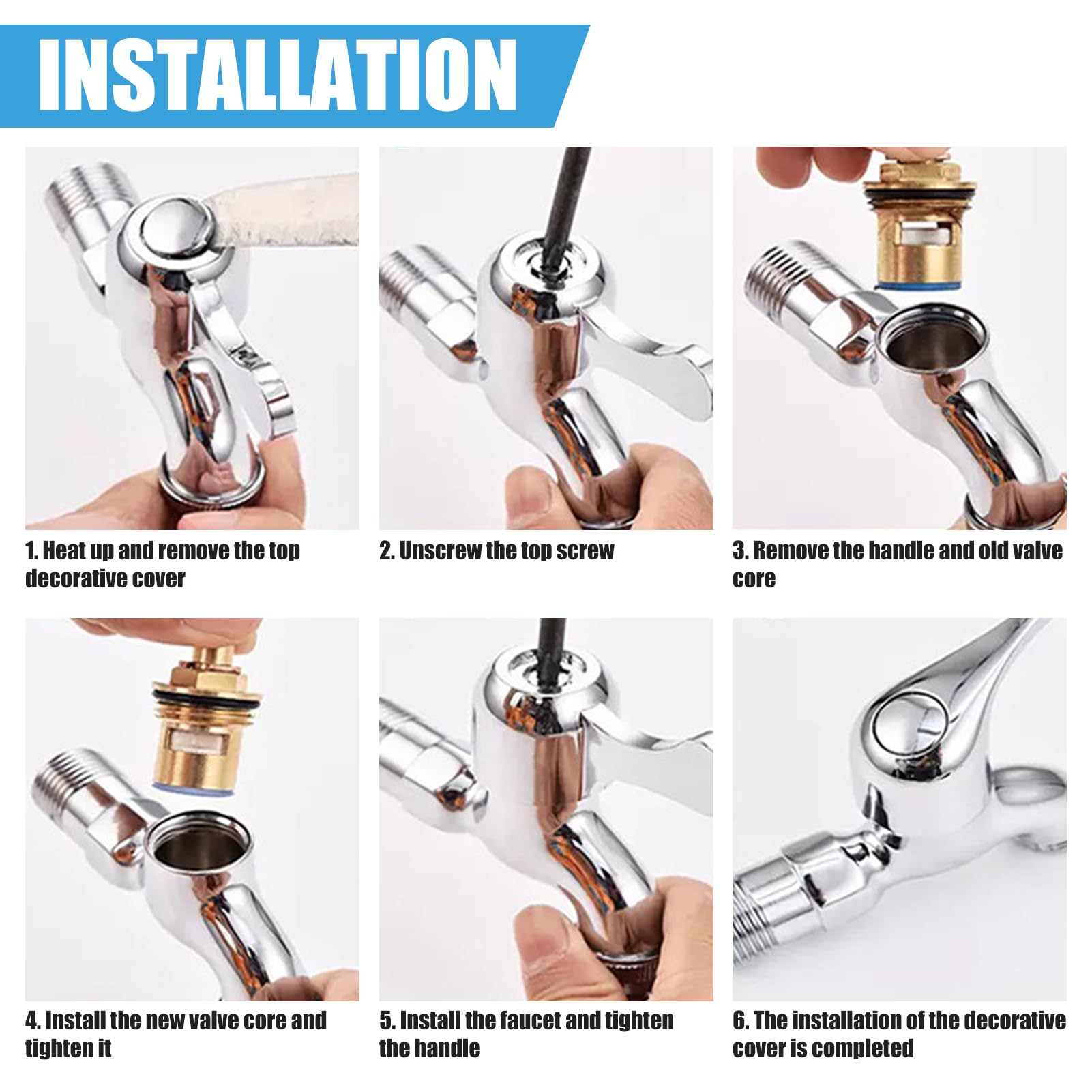 INSTALLATION

1. Heat up and remove the top decorative cover

2. Unscrew the top screw

3. Remove the handle and old valve core

4. Install the new valve core and tighten it

5. Install the faucet and tighten the handle

6. The installation of the decorative cover is completed