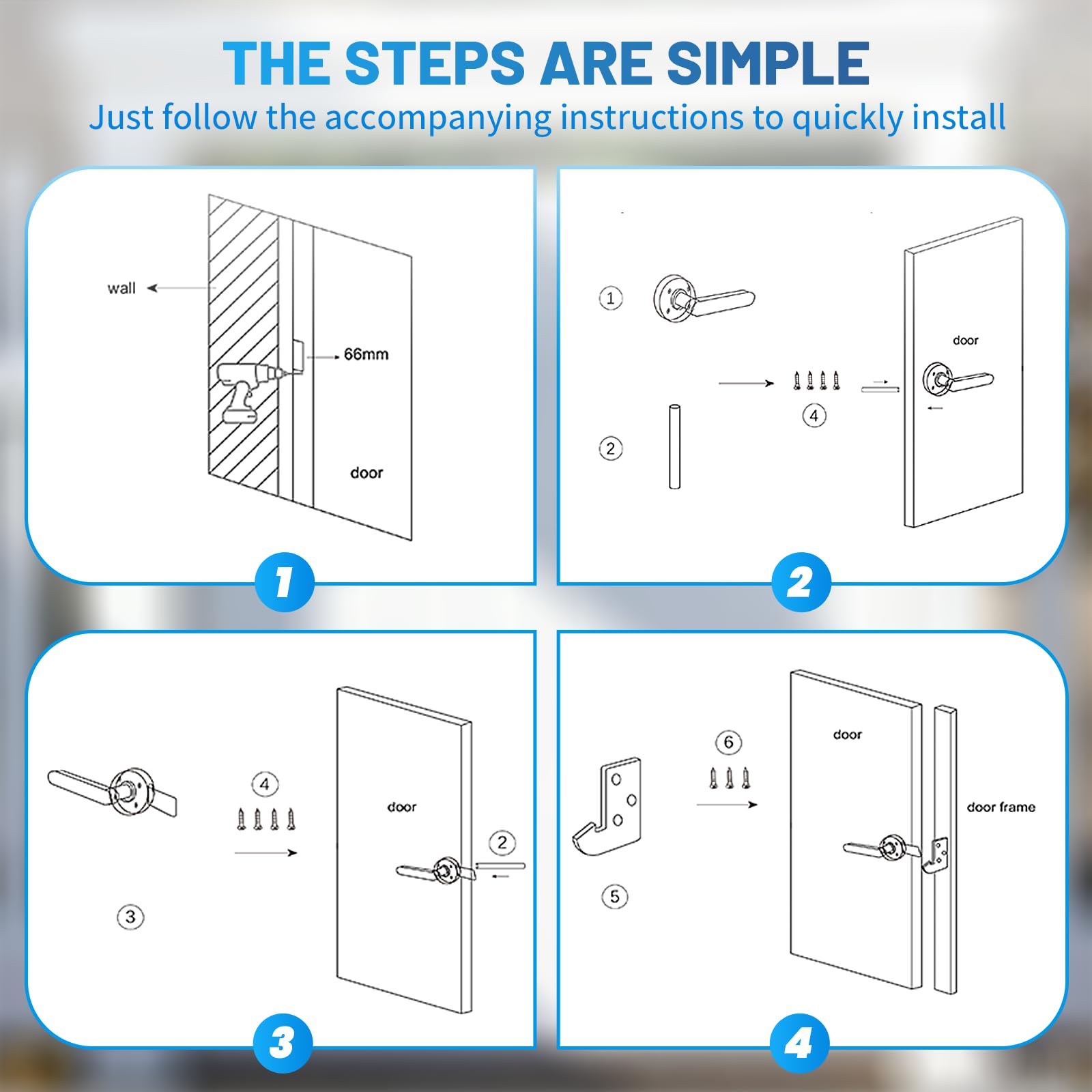 THE STEPS ARE SIMPLE
Just follow the accompanying instructions to quickly install

wall
66mm
door

1

①
②
④
door

2

④
door
②
③

3

⑥
door
door frame
⑤

4