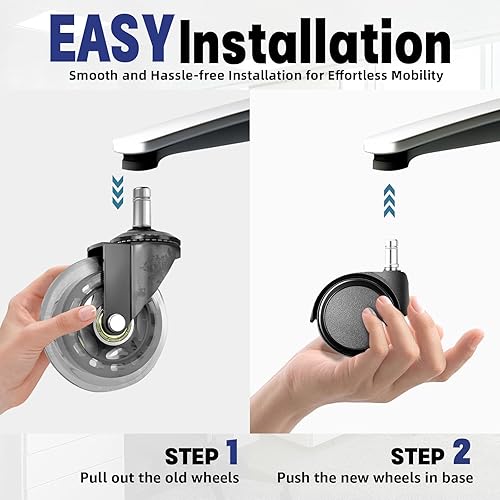 EASY Installation

Smooth and Hassle-free Installation for Effortless Mobility

STEP 1
Pull out the old wheels

STEP 2
Push the new wheels in base