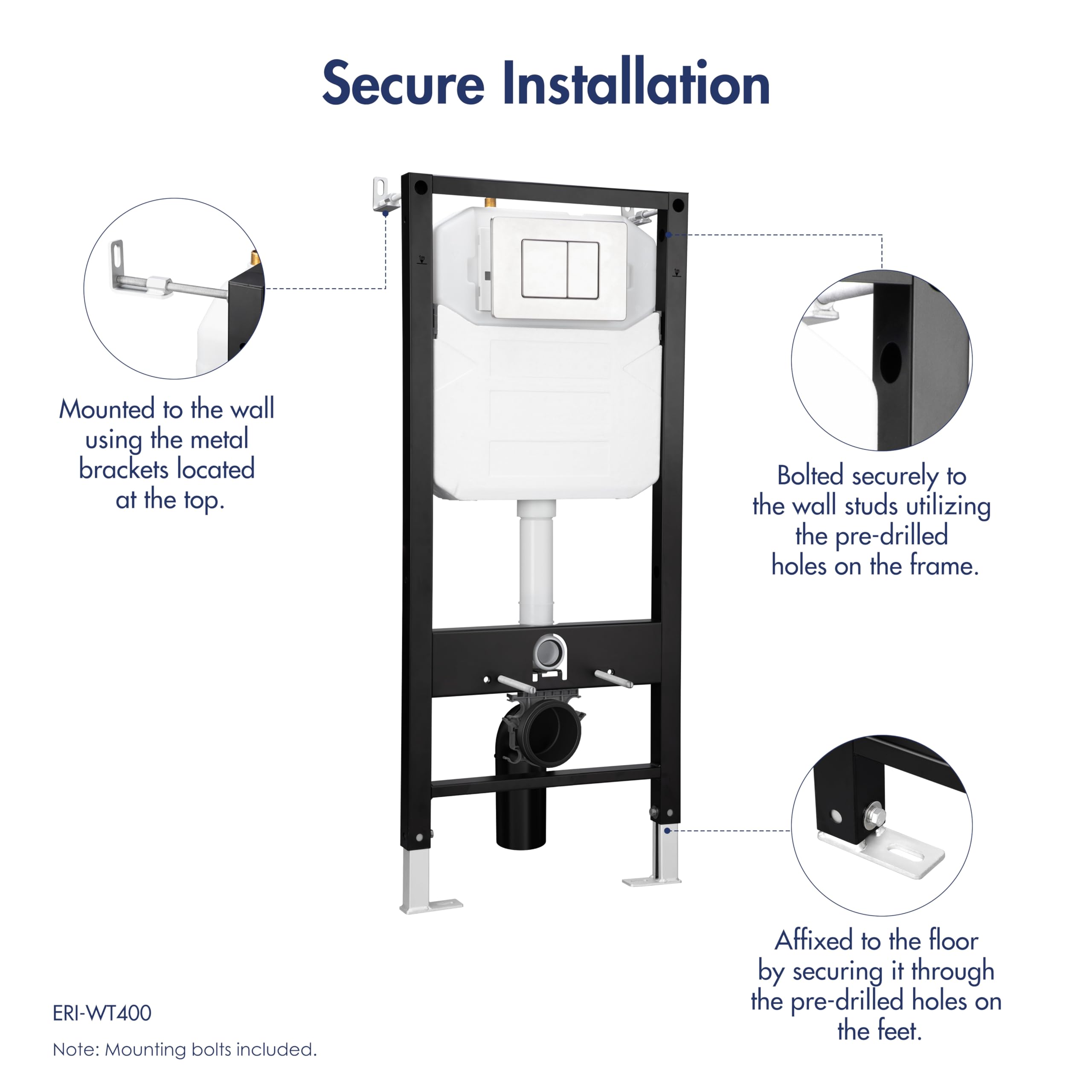 Secure Installation

Mounted to the wall using the metal brackets located at the top.

Bolted securely to the wall studs utilizing the pre-drilled holes on the frame.

Affixed to the floor by securing it through the pre-drilled holes on the feet.

ERI-WT400

Note: Mounting bolts included.