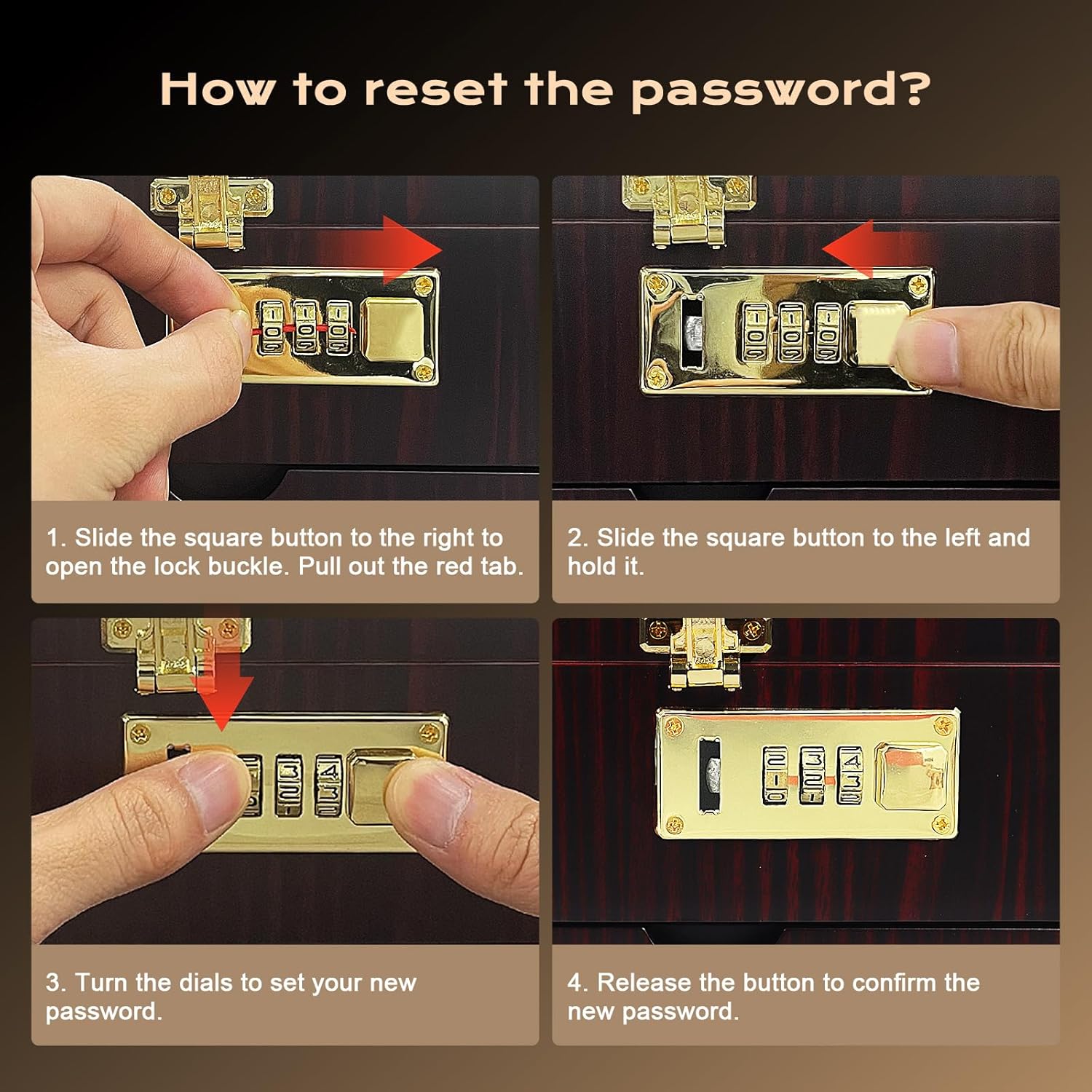 How to reset the password?

1. Slide the square button to the right to open the lock buckle. Pull out the red tab.

2. Slide the square button to the left and hold it.

3. Turn the dials to set your new password.

4. Release the button to confirm the new password.