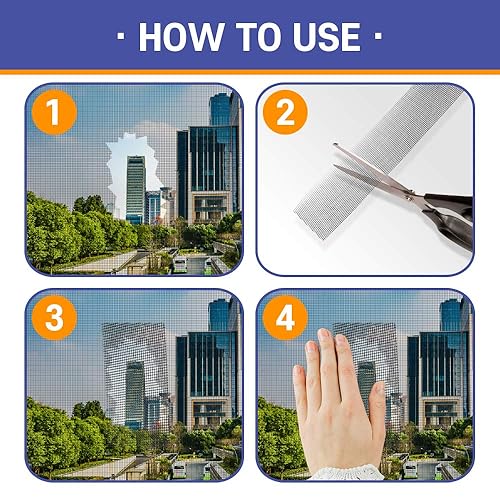 · HOW TO USE ·

1

2

3

4