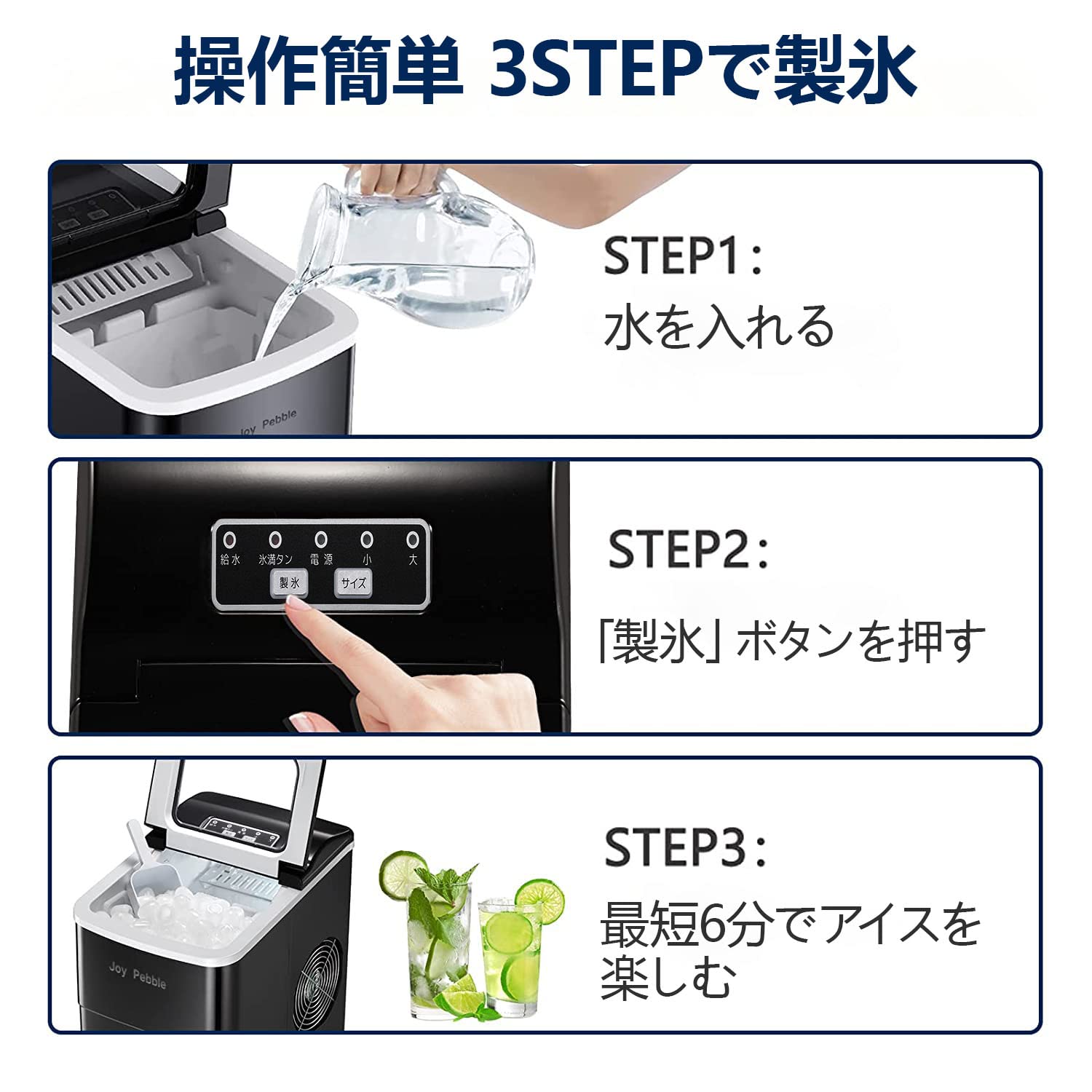 操作簡単 3STEPで製氷

Joy Pebble

STEP1：
水を入れる

給水 氷満タン 電源 小 大
製氷 サイズ

STEP2：
「製氷」ボタンを押す

Joy Pebble

STEP3：
最短6分でアイスを楽しむ