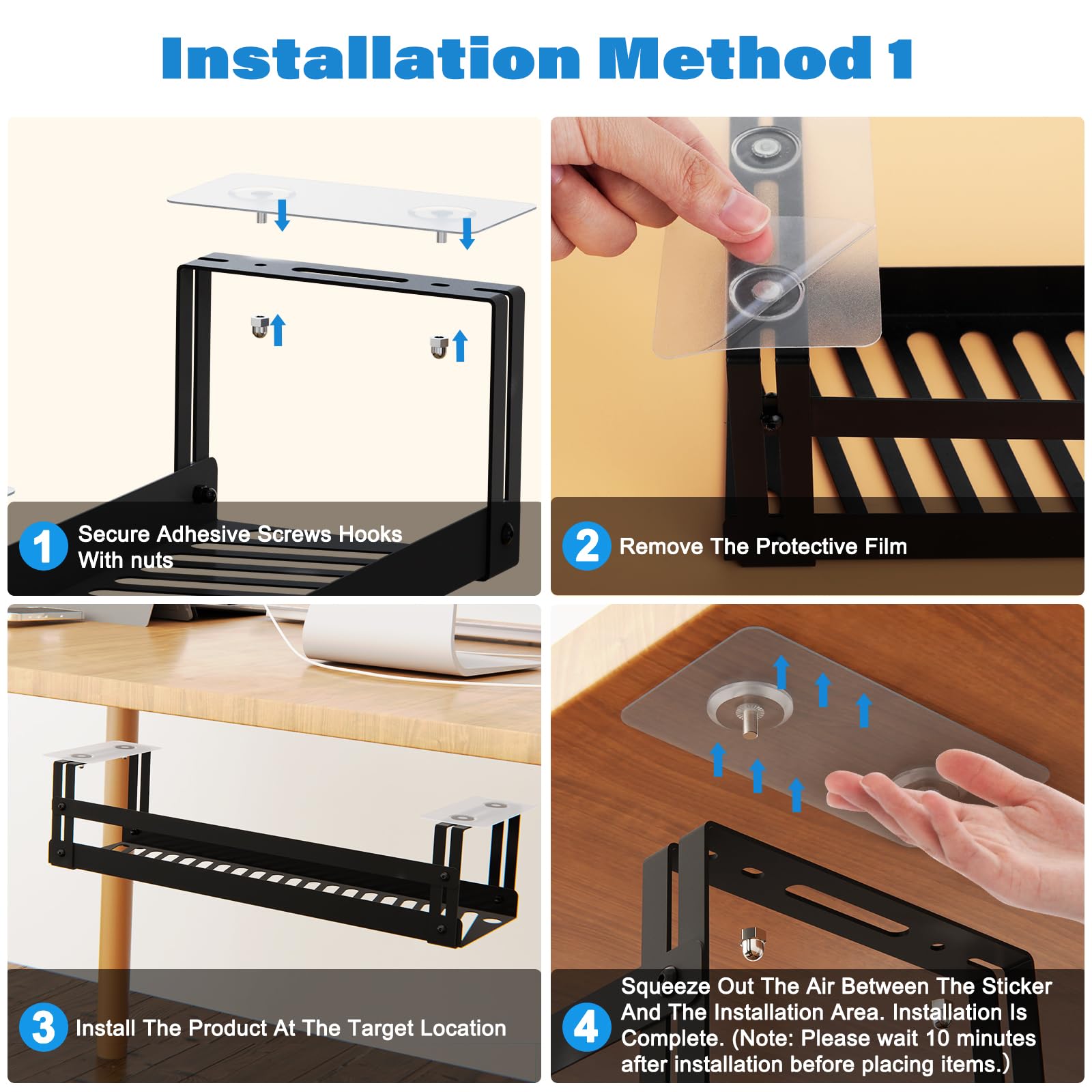 Installation Method 1

1 Secure Adhesive Screws Hooks With nuts

2 Remove The Protective Film

3 Install The Product At The Target Location

4 Squeeze Out The Air Between The Sticker And The Installation Area. Installation Is Complete. (Note: Please wait 10 minutes after installation before placing items.)