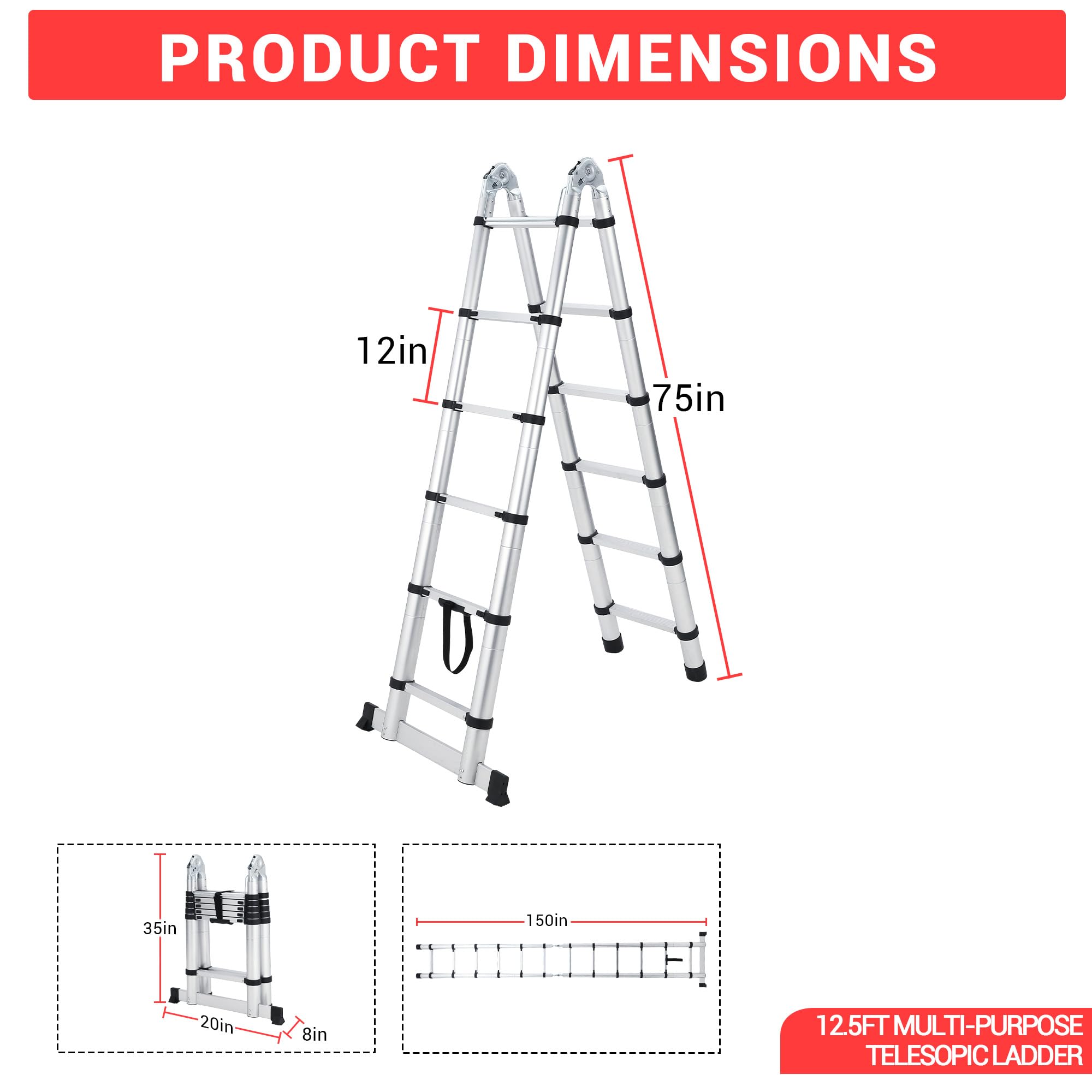 PRODUCT DIMENSIONS

12in

75in

35in

20in

8in

150in

12.5FT MULTI-PURPOSE TELESOPIC LADDER