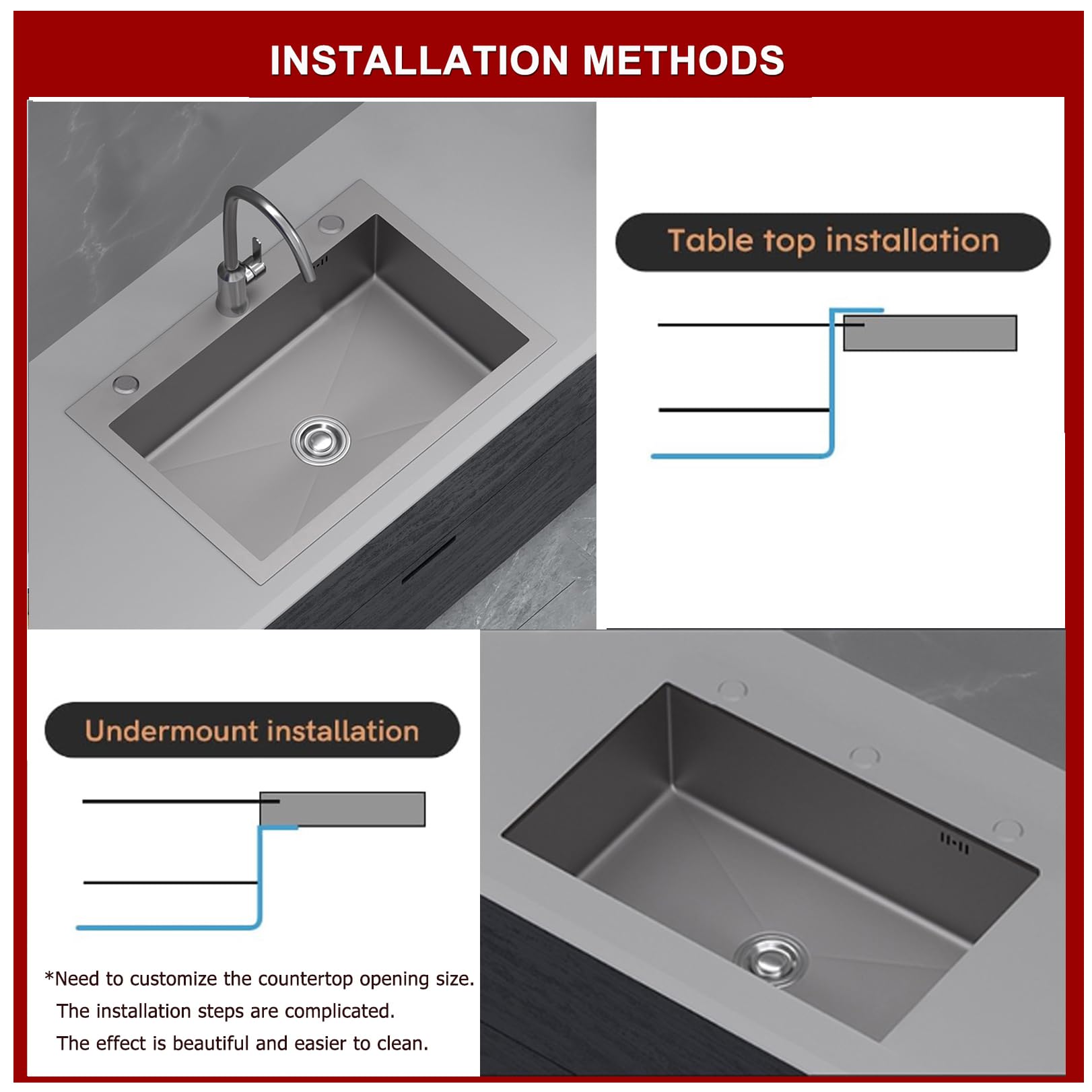 INSTALLATION METHODS

Table top installation

Undermount installation

*Need to customize the countertop opening size.
The installation steps are complicated.
The effect is beautiful and easier to clean.