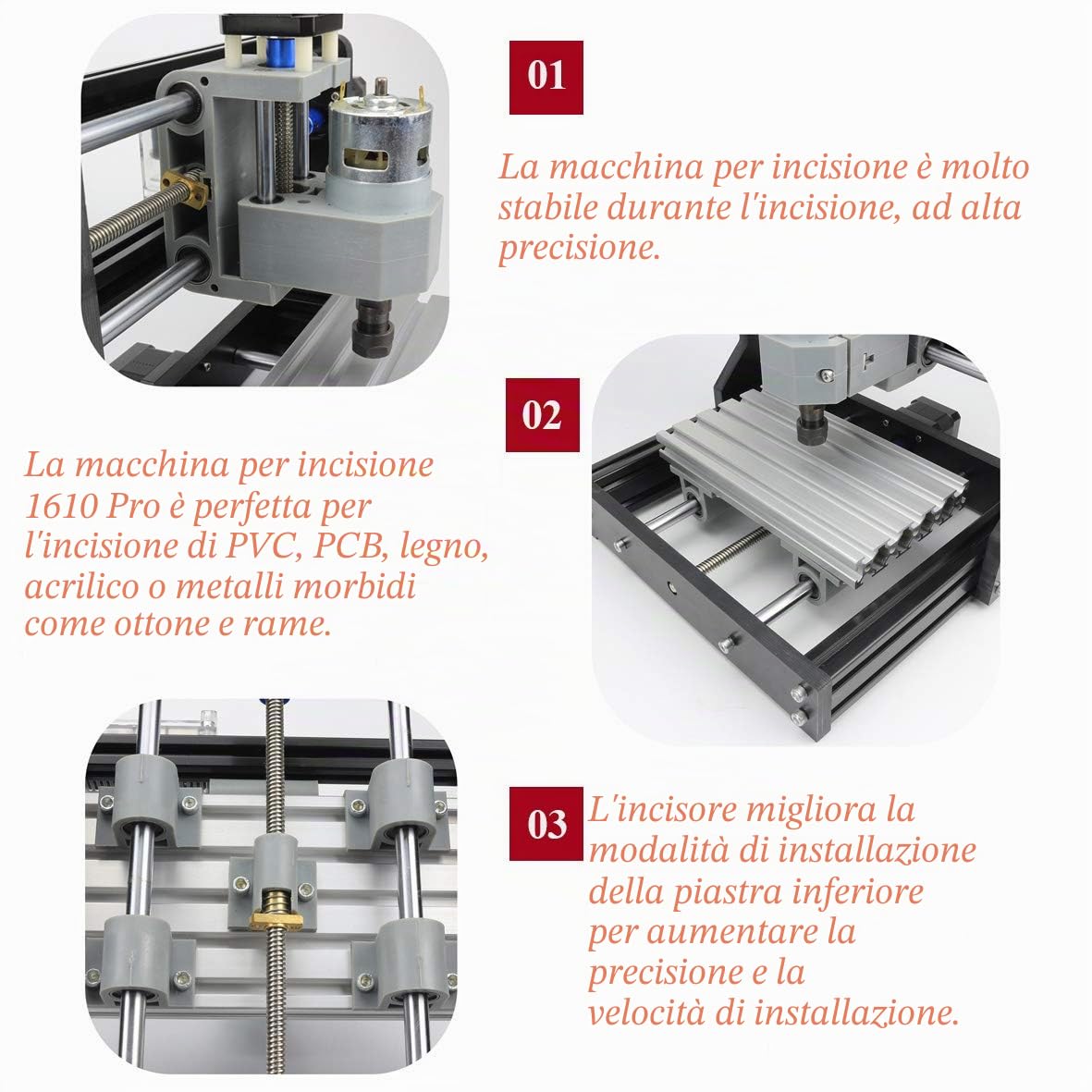 01

La macchina per incisione è molto stabile durante l'incisione, ad alta precisione.

02

La macchina per incisione 1610 Pro è perfetta per l'incisione di PVC, PCB, legno, acrilico o metalli morbidi come ottone e rame.

03

L'incisore migliora la modalità di installazione della piastra inferiore per aumentare la precisione e la velocità di installazione.