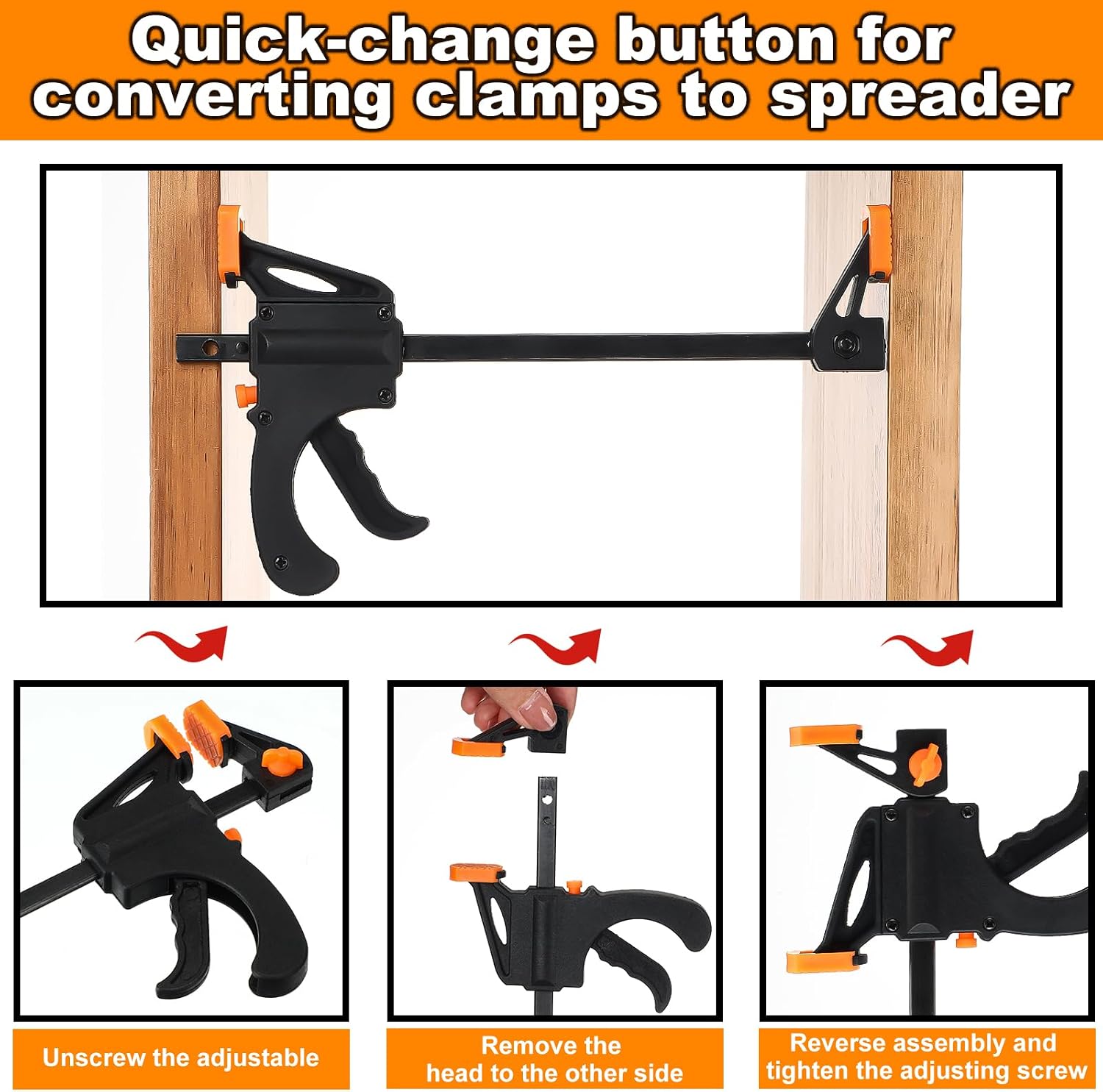 Quick-change button for converting clamps to spreader

Unscrew the adjustable

Remove the head to the other side

Reverse assembly and tighten the adjusting screw