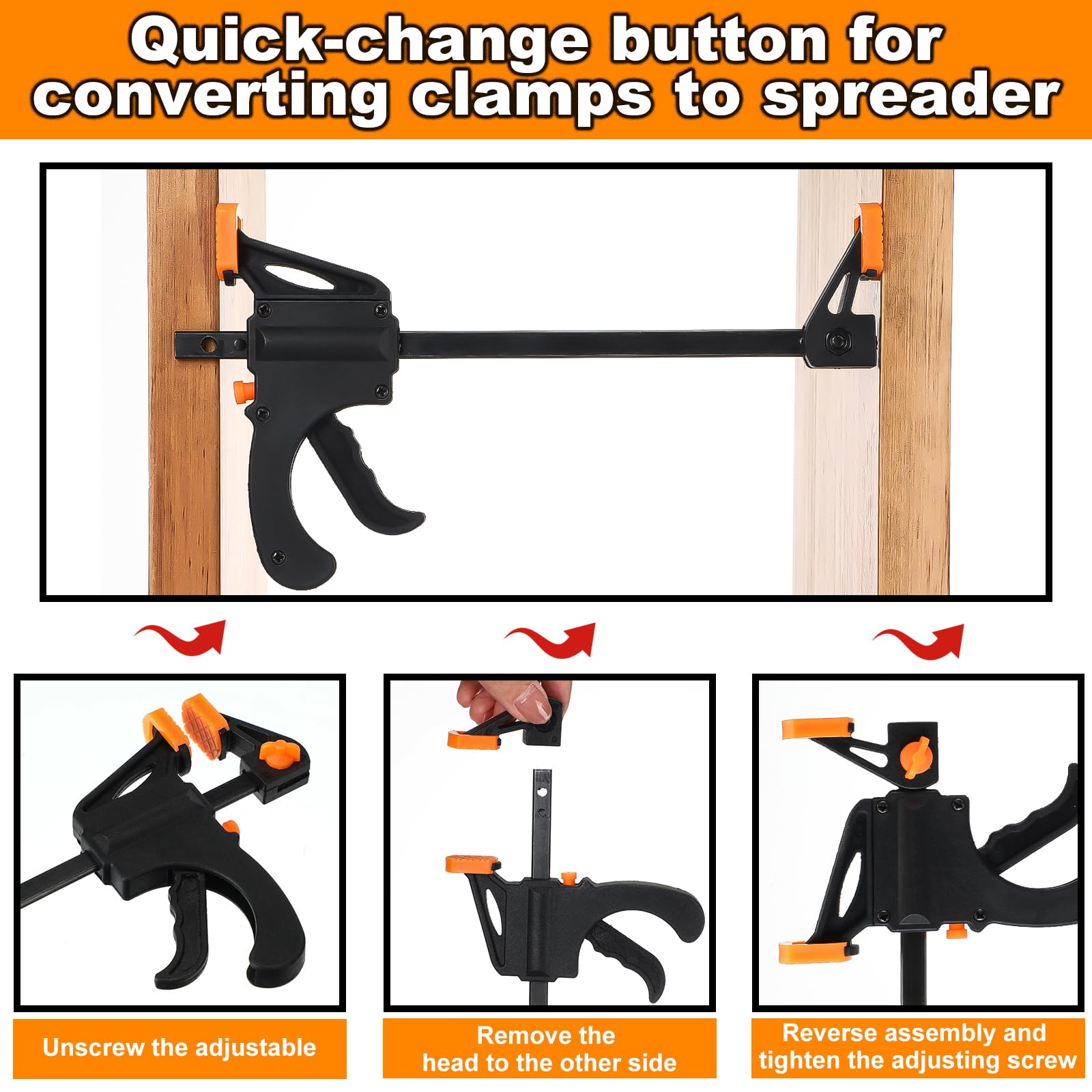 Quick-change button for converting clamps to spreader

Unscrew the adjustable

Remove the head to the other side

Reverse assembly and tighten the adjusting screw