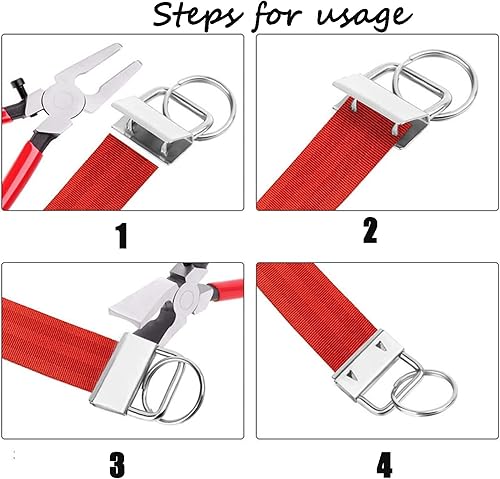 Steps for usage

1

2

3

4