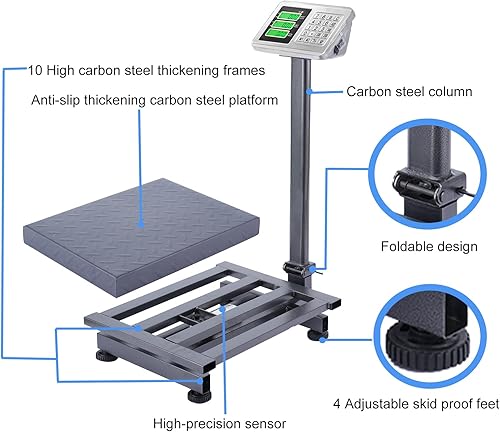 10 High carbon steel thickening frames

Anti-slip thickening carbon steel platform

Carbon steel column

Foldable design

4 Adjustable skid proof feet

High-precision sensor