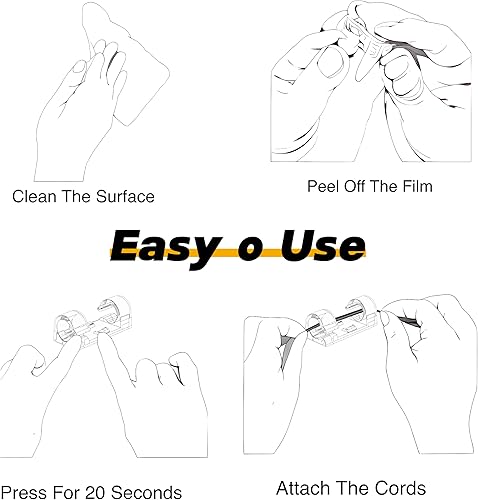 Clean The Surface

Peel Off The Film

Easy o Use

Press For 20 Seconds

Attach The Cords