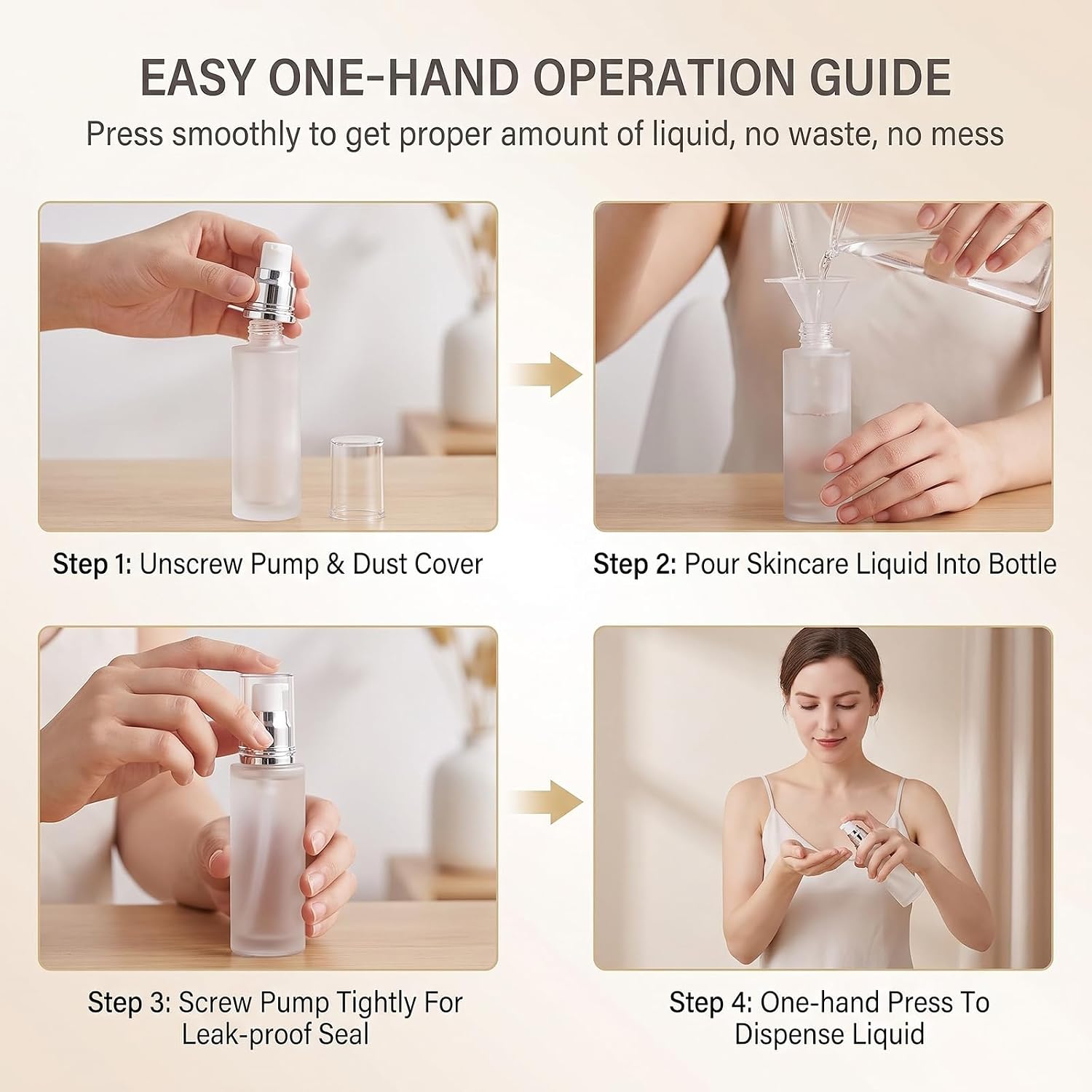 EASY ONE-HAND OPERATION GUIDE

Press smoothly to get proper amount of liquid, no waste, no mess

Step 1: Unscrew Pump & Dust Cover

Step 2: Pour Skincare Liquid Into Bottle

Step 3: Screw Pump Tightly For Leak-proof Seal

Step 4: One-hand Press To Dispense Liquid