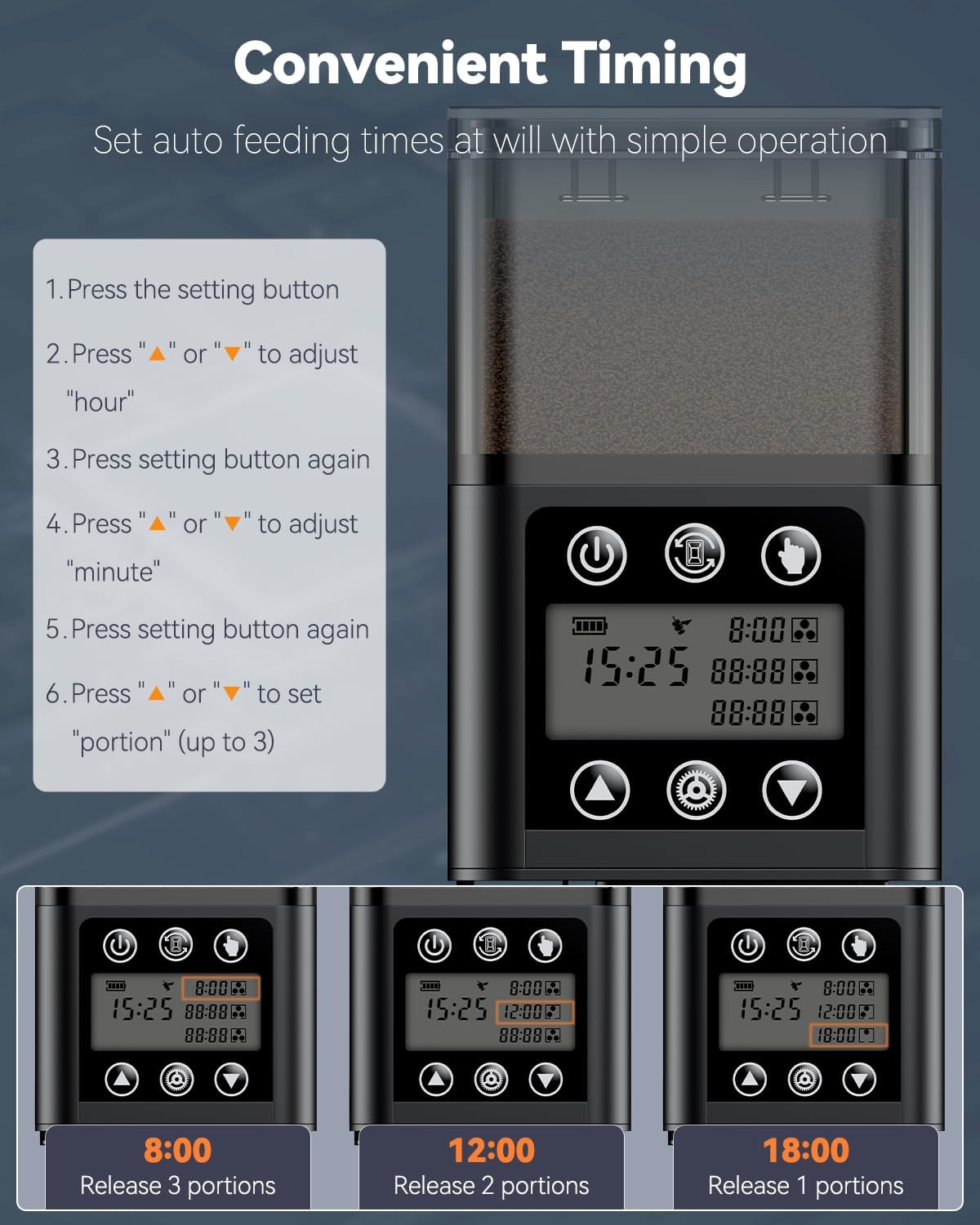 Convenient Timing

Set auto feeding times at will with simple operation

1. Press the setting button

2. Press "▲" or "▼" to adjust "hour"

3. Press setting button again

4. Press "▲" or "▼" to adjust "minute"

5. Press setting button again

6. Press "▲" or "▼" to set "portion" (up to 3)

15:25 8:00 88:88 88:88

15:25 8:00 88:88 88:88

15:25 8:00 12:00 88:88

15:25 8:00 12:00 18:00

8:00
Release 3 portions

12:00
Release 2 portions

18:00
Release 1 portions