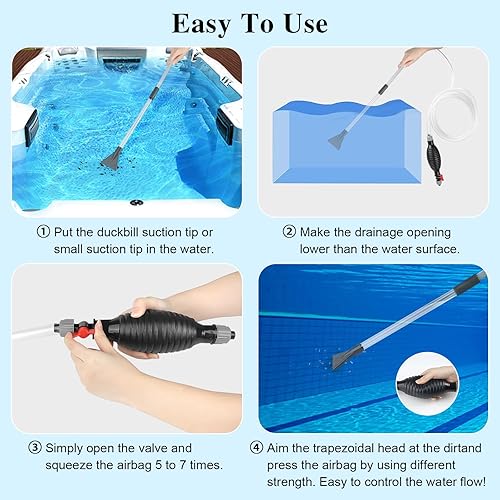 Easy To Use

① Put the duckbill suction tip or small suction tip in the water.

② Make the drainage opening lower than the water surface.

③ Simply open the valve and squeeze the airbag 5 to 7 times.

④ Aim the trapezoidal head at the dirtand press the airbag by using different strength. Easy to control the water flow!