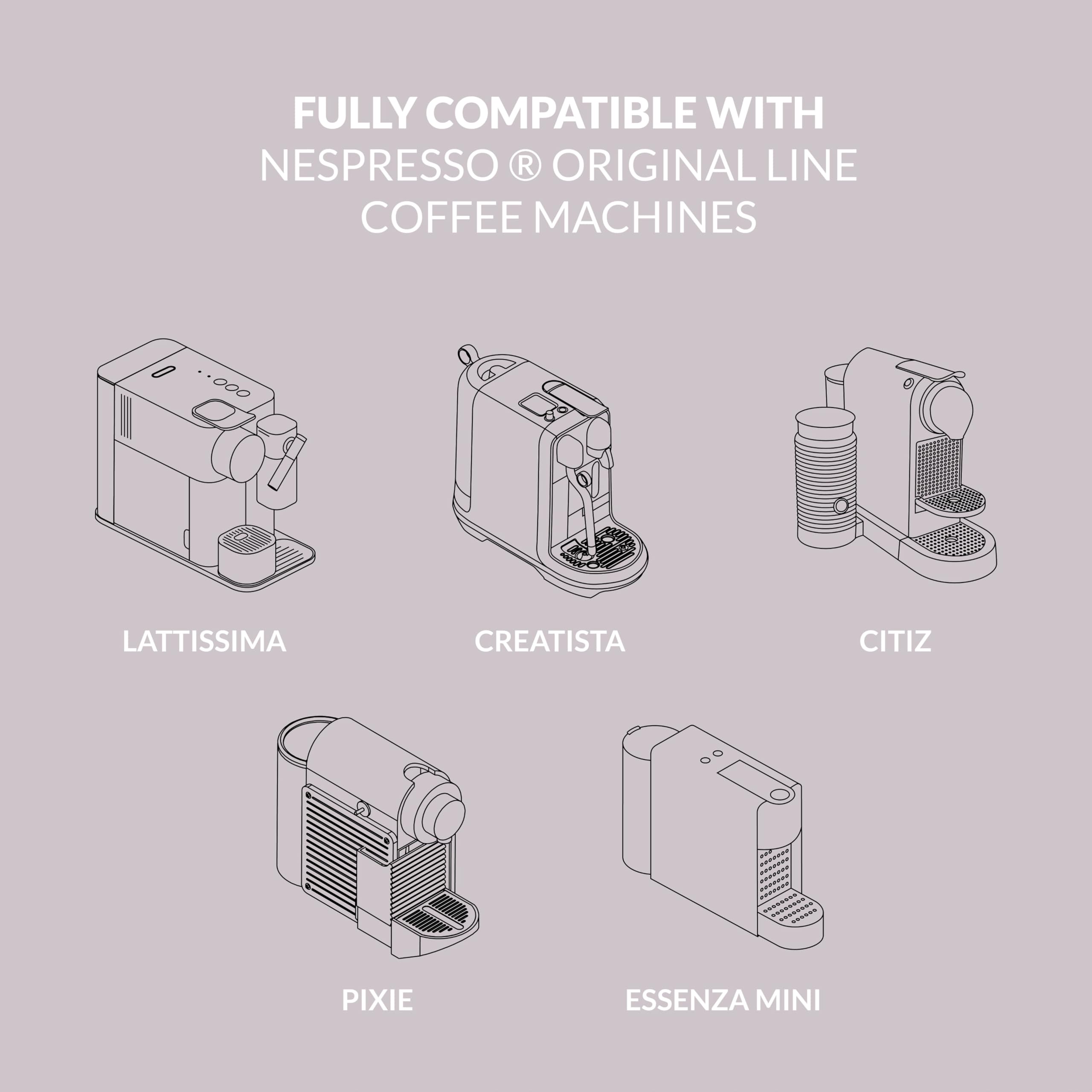 FULLY COMPATIBLE WITH
NESPRESSO ® ORIGINAL LINE
COFFEE MACHINES

LATTISSIMA

CREATISTA

CITIZ

PIXIE

ESSENZA MINI