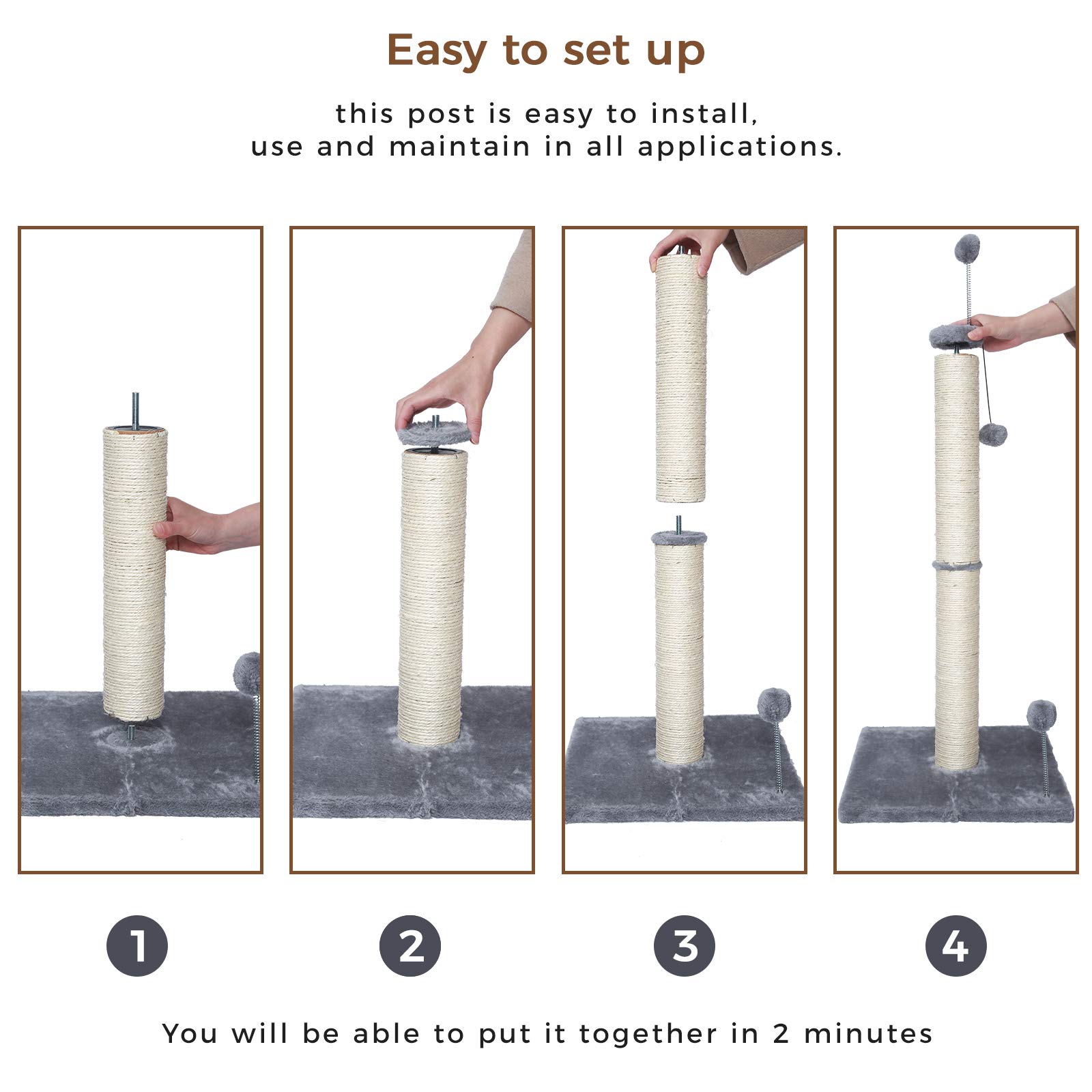 Easy to set up

this post is easy to install, use and maintain in all applications.

1

2

3

4

You will be able to put it together in 2 minutes