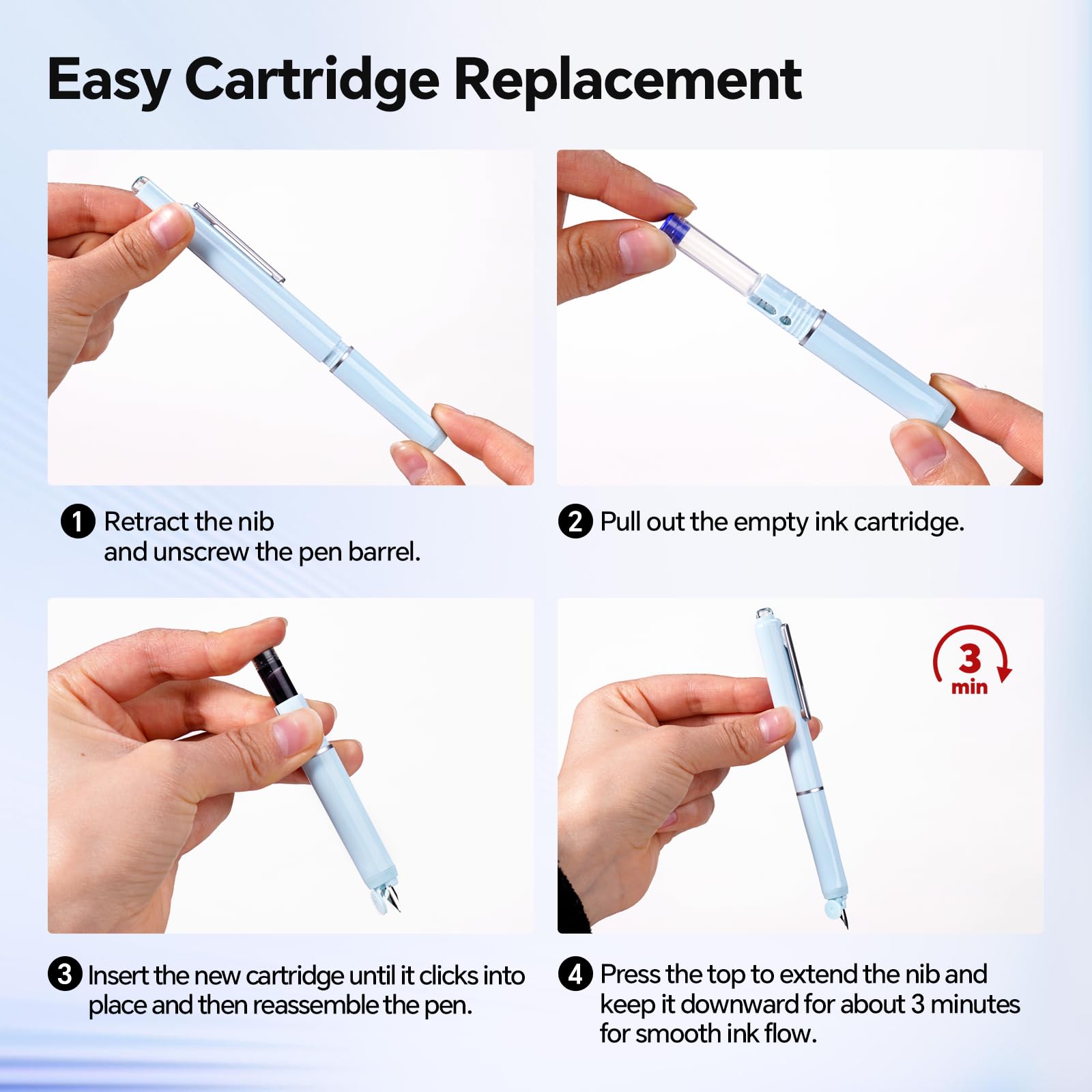 Easy Cartridge Replacement

1 Retract the nib and unscrew the pen barrel.

2 Pull out the empty ink cartridge.

3 min

3 Insert the new cartridge until it clicks into place and then reassemble the pen.

4 Press the top to extend the nib and keep it downward for about 3 minutes for smooth ink flow.