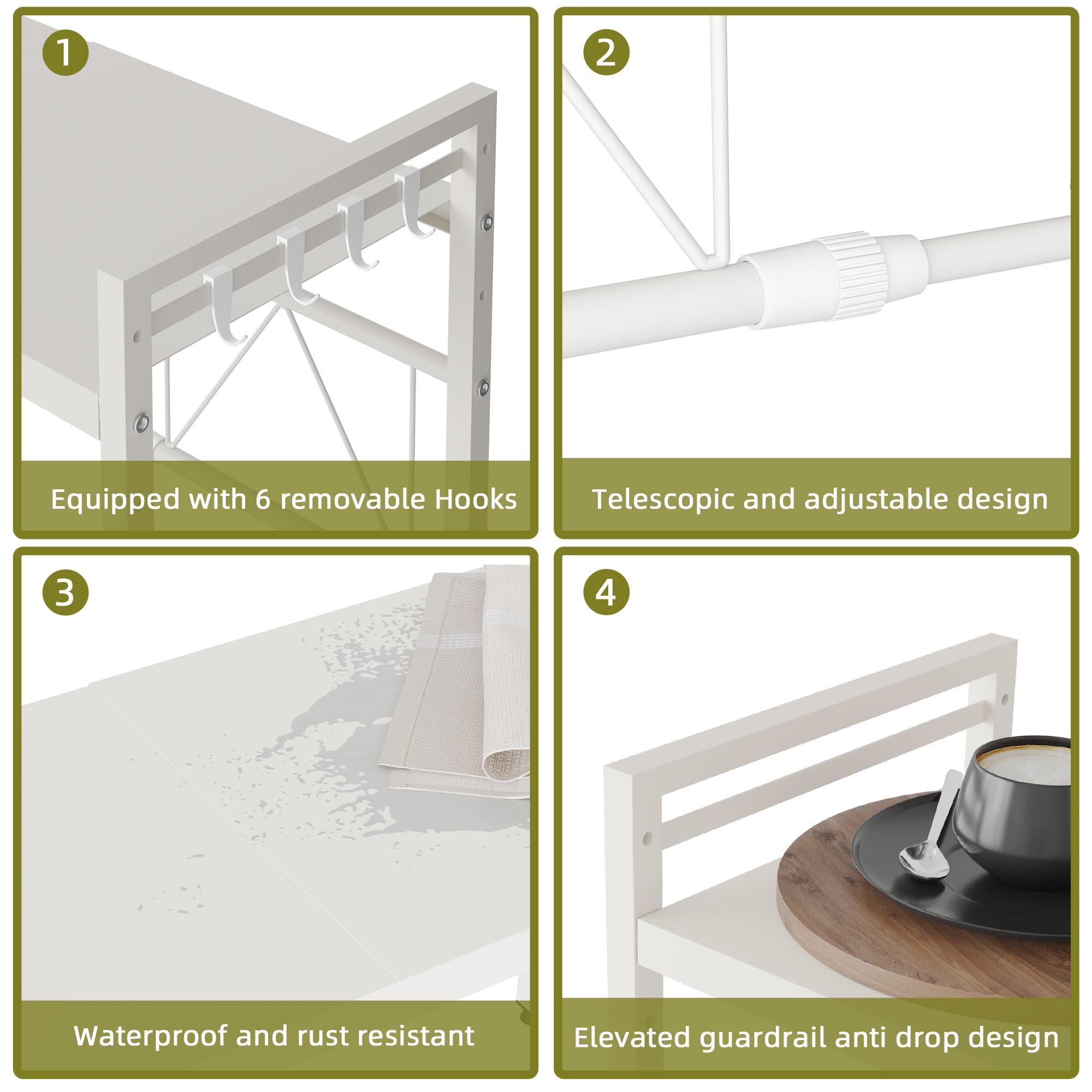 1

Equipped with 6 removable Hooks

2

Telescopic and adjustable design

3

Waterproof and rust resistant

4

Elevated guardrail anti drop design