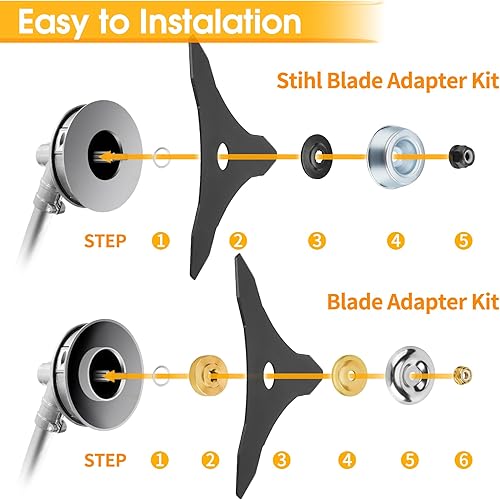 Easy to Instalation

Stihl Blade Adapter Kit

STEP 1 2 3 4 5

Blade Adapter Kit

STEP 1 2 3 4 5 6