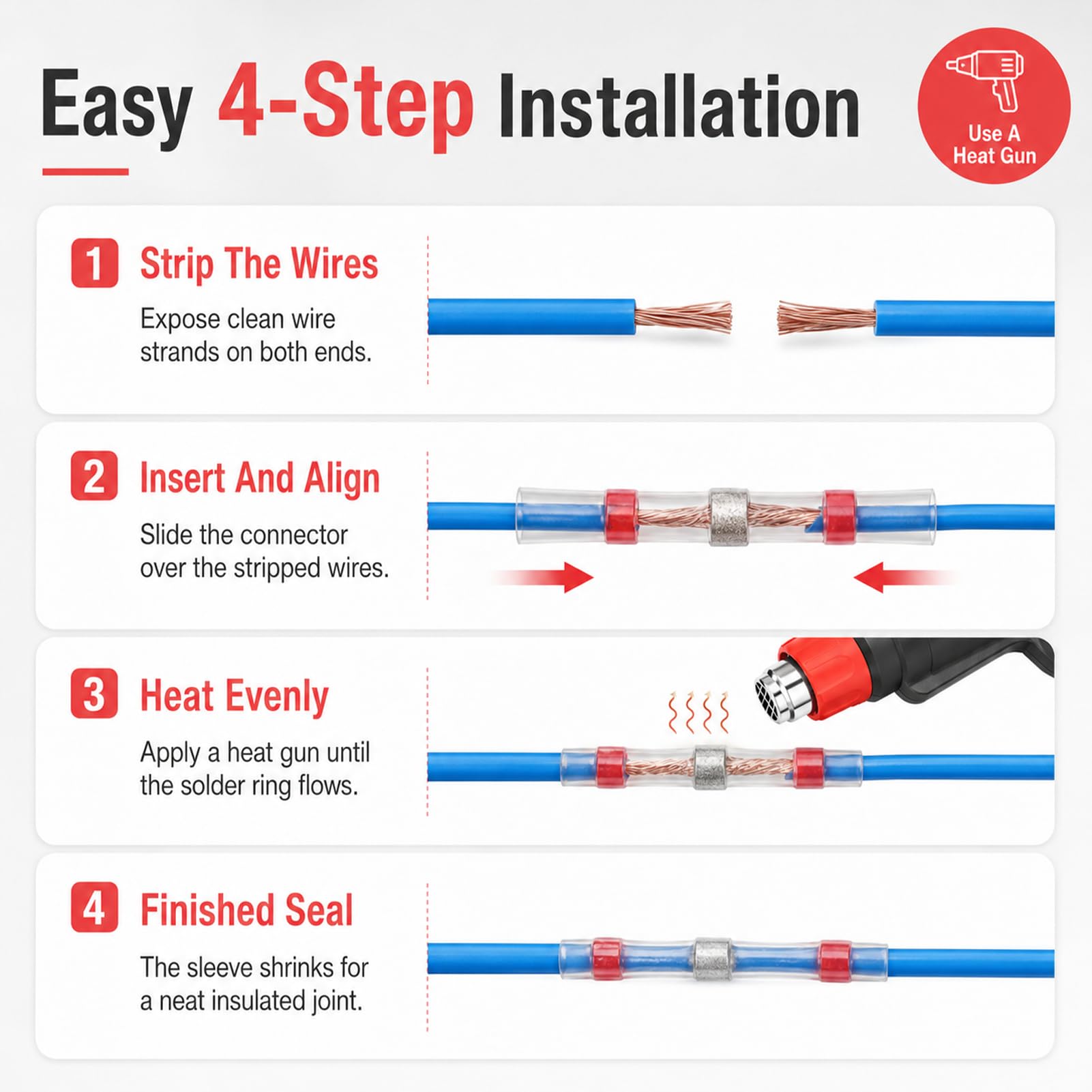 Easy 4-Step Installation

Use A Heat Gun

1 Strip The Wires

Expose clean wire strands on both ends.

2 Insert And Align

Slide the connector over the stripped wires.

3 Heat Evenly

Apply a heat gun until the solder ring flows.

4 Finished Seal

The sleeve shrinks for a neat insulated joint.