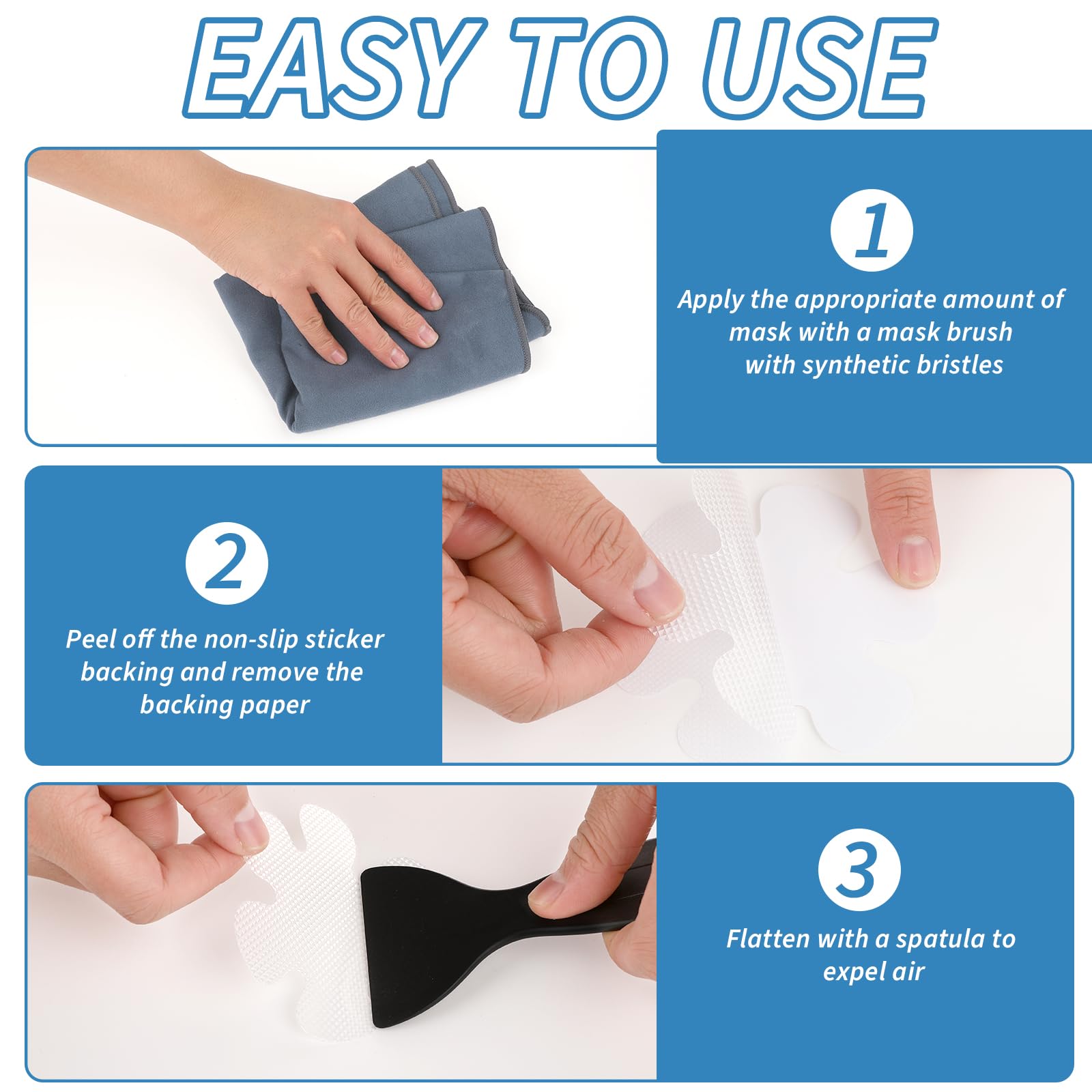 EASY TO USE

1

Apply the appropriate amount of mask with a mask brush with synthetic bristles

2

Peel off the non-slip sticker backing and remove the backing paper

3

Flatten with a spatula to expel air