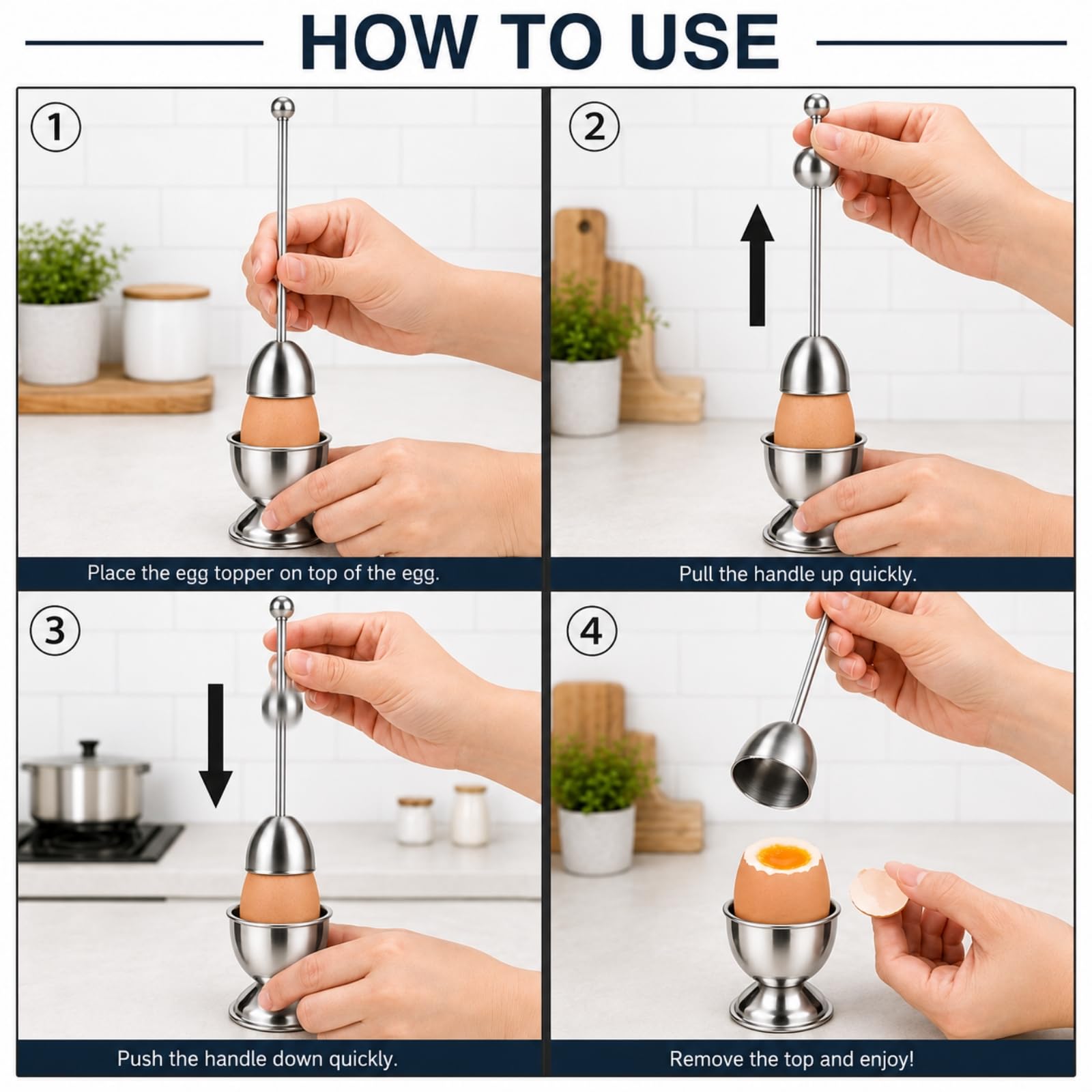 HOW TO USE

①

Place the egg topper on top of the egg.

②

Pull the handle up quickly.

③

Push the handle down quickly.

④

Remove the top and enjoy!