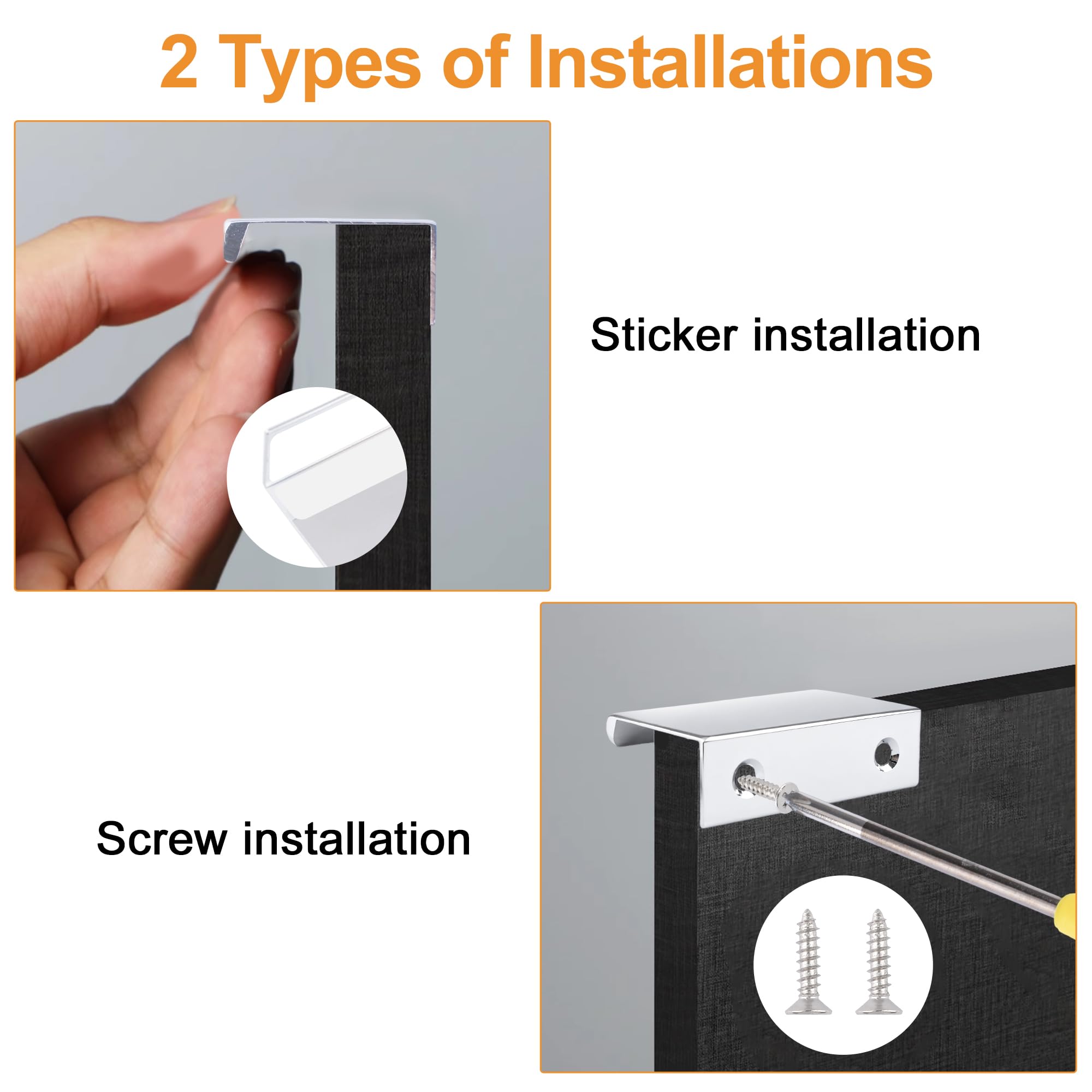 2 Types of Installations

Sticker installation

Screw installation