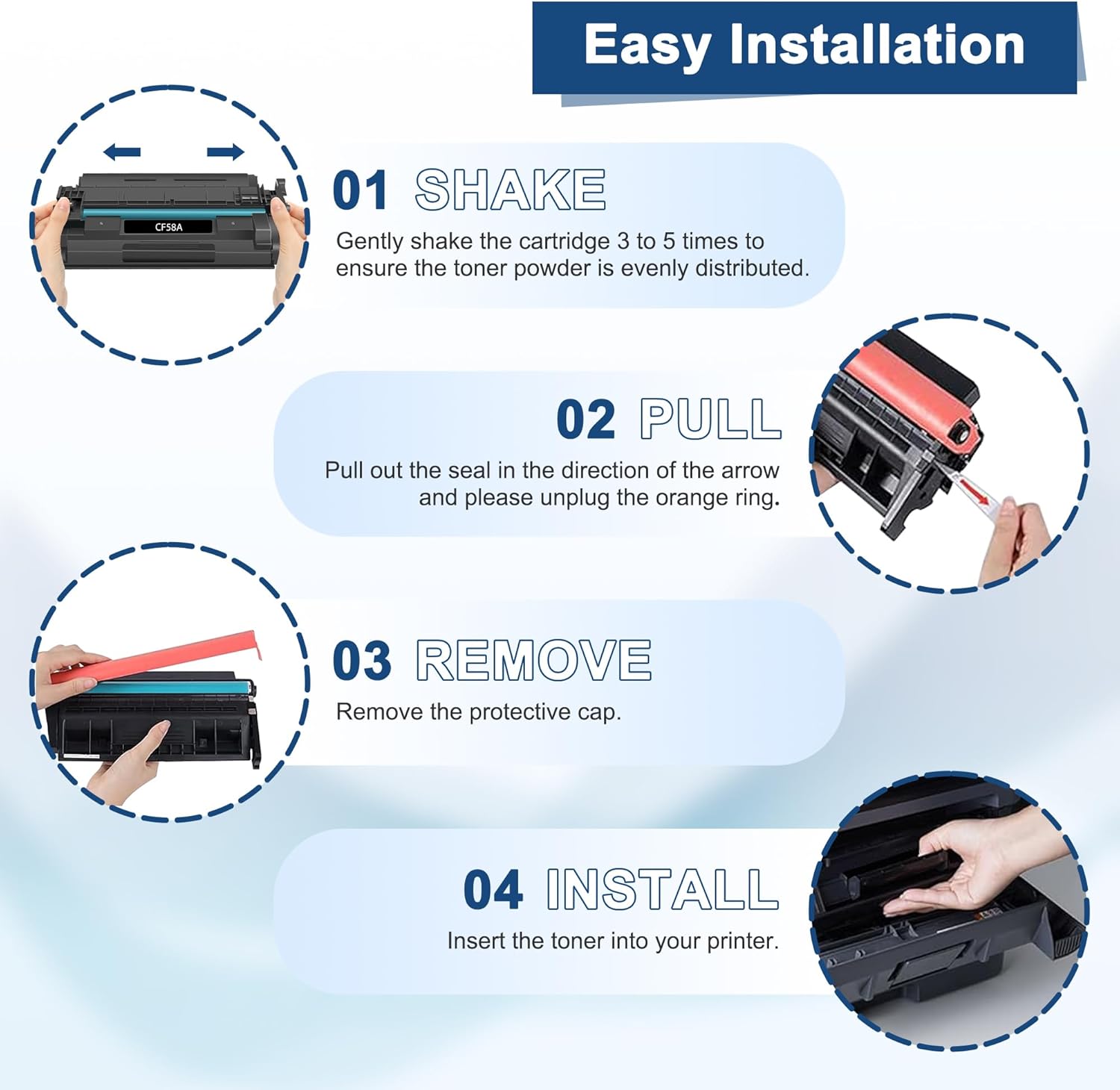 Easy Installation

CF58A

01 SHAKE

Gently shake the cartridge 3 to 5 times to ensure the toner powder is evenly distributed.

02 PULL

Pull out the seal in the direction of the arrow and please unplug the orange ring.

03 REMOVE

Remove the protective cap.

04 INSTALL

Insert the toner into your printer.